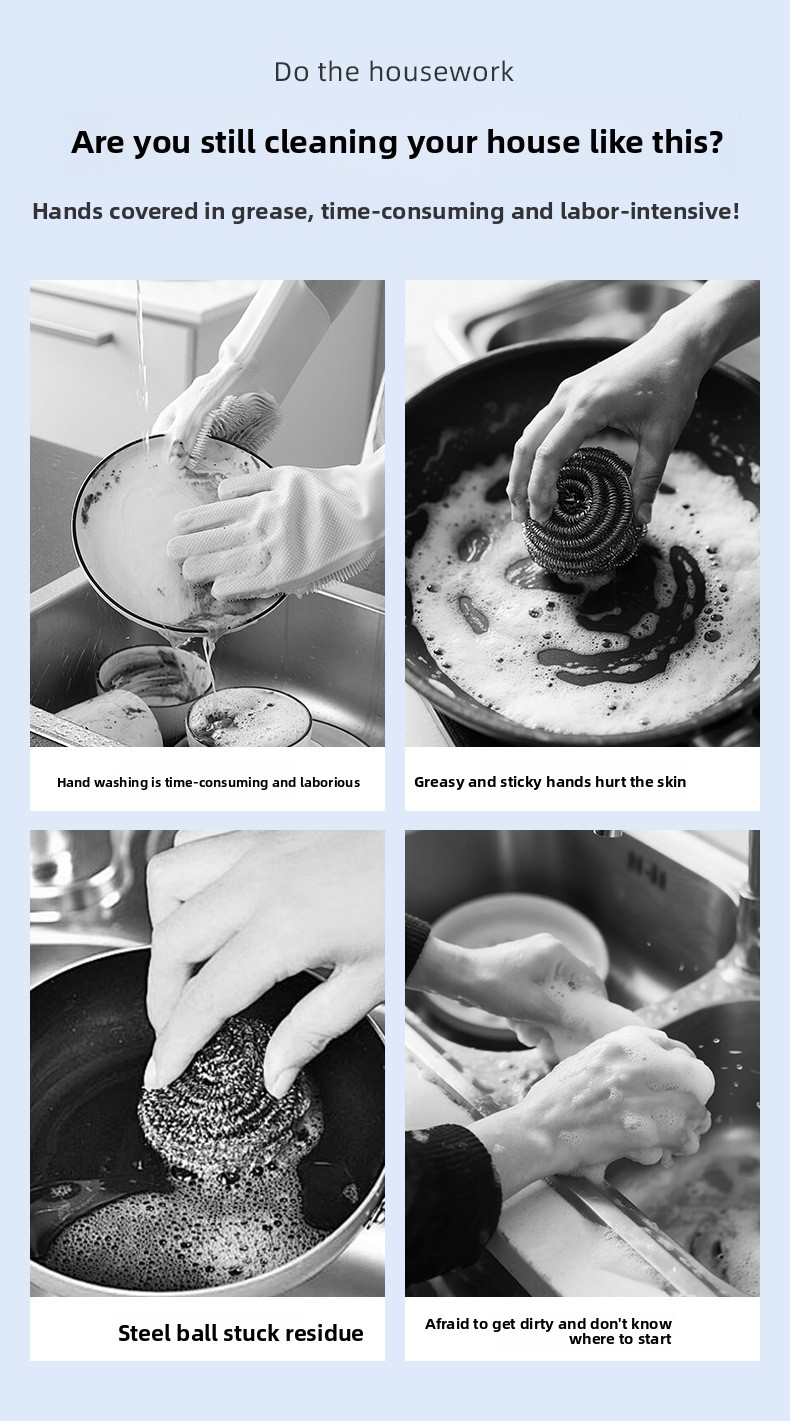 Do the housework

Are you still cleaning your house like this?

Hands covered in grease, time-consuming and labor-intensive!

Hand washing is time-consuming and laborious

Greasy and sticky hands hurt the skin

Steel ball stuck residue

Afraid to get dirty and don't know where to start