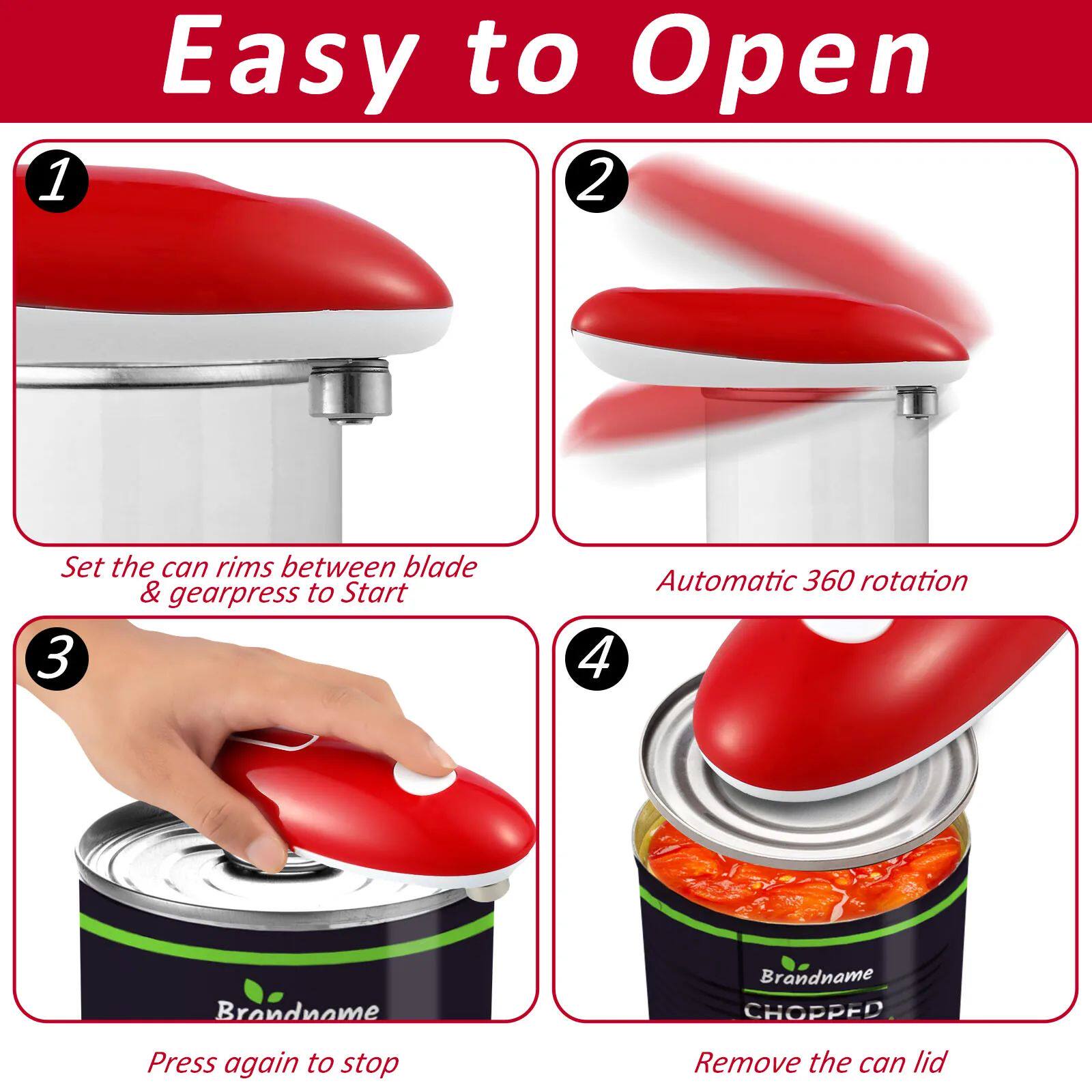 Easy to Open

1

Set the can rims between blade & gearpress to Start

2

Automatic 360 rotation

3

Brandname

Press again to stop

4

Brandname

CHOPPED

Remove the can lid