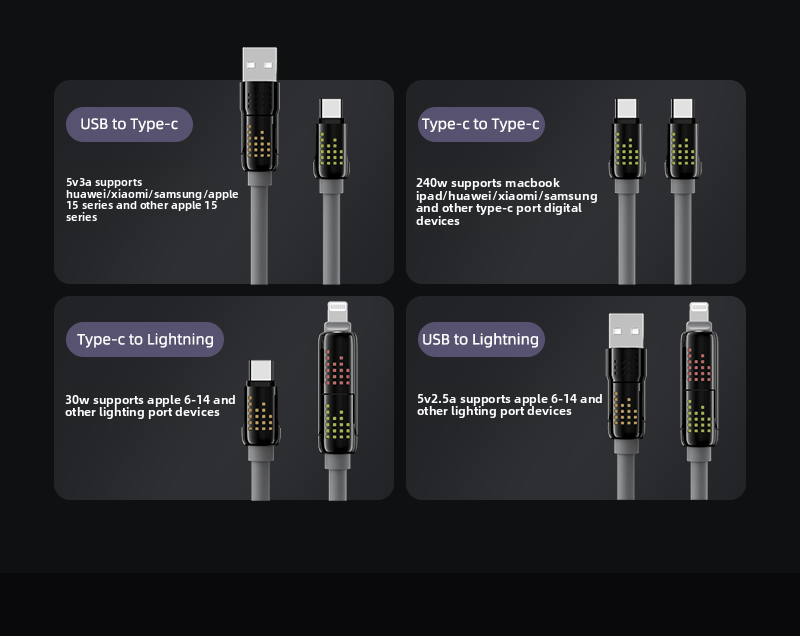 USB to Type-c

5v3a supports huawei/xiaomi/samsung/apple 15 series and other apple 15 series

Type-c to Type-c

240w supports macbook ipad/huawei/xiaomi/samsung and other type-c port digital devices

Type-c to Lightning

30w supports apple 6-14 and other lighting port devices

USB to Lightning

5v2.5a supports apple 6-14 and other lighting port devices