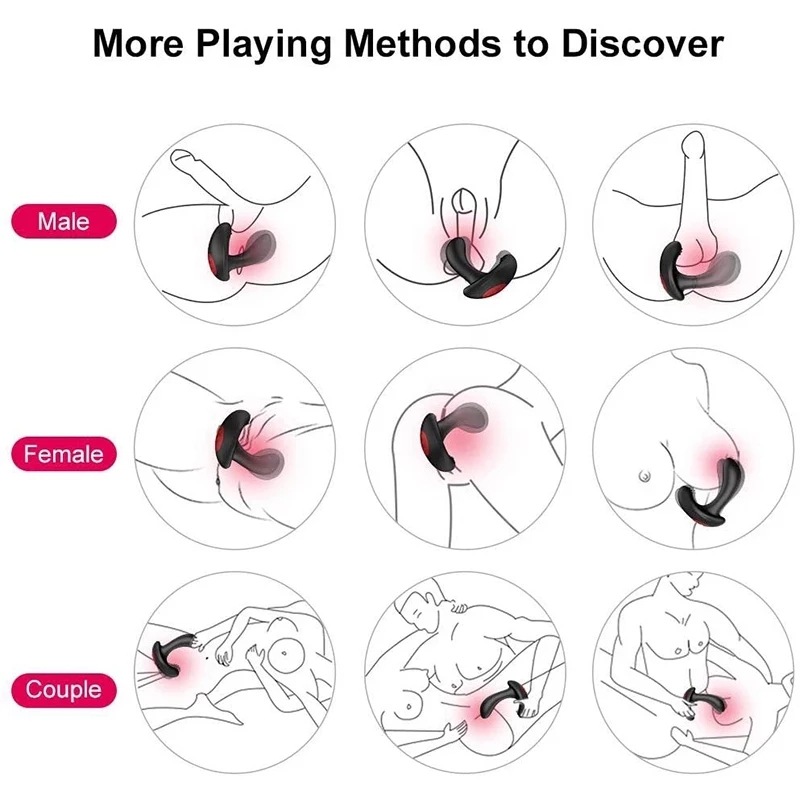 More Playing Methods to Discover

Male

Female

Couple