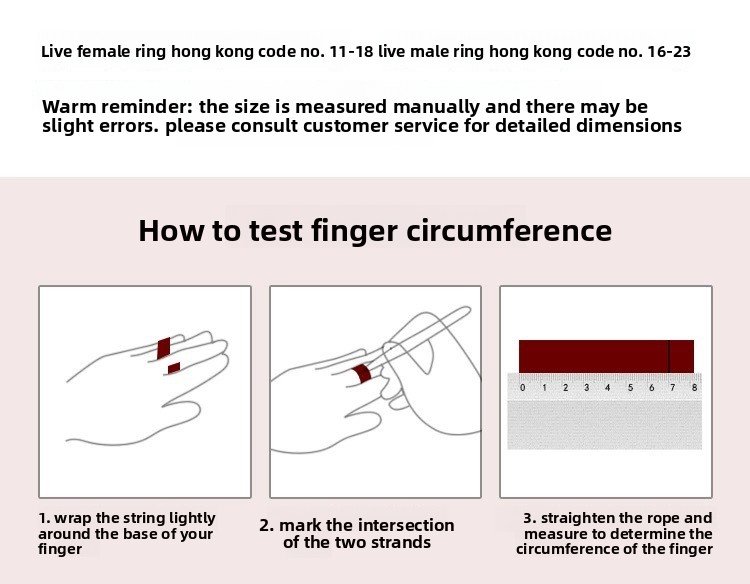 Live female ring hong kong code no. 11-18 live male ring hong kong code no. 16-23

Warm reminder: the size is measured manually and there may be slight errors. please consult customer service for detailed dimensions

How to test finger circumference

0 1 2 3 4 5 6 7 8

1. wrap the string lightly around the base of your finger

2. mark the intersection of the two strands

3. straighten the rope and measure to determine the circumference of the finger