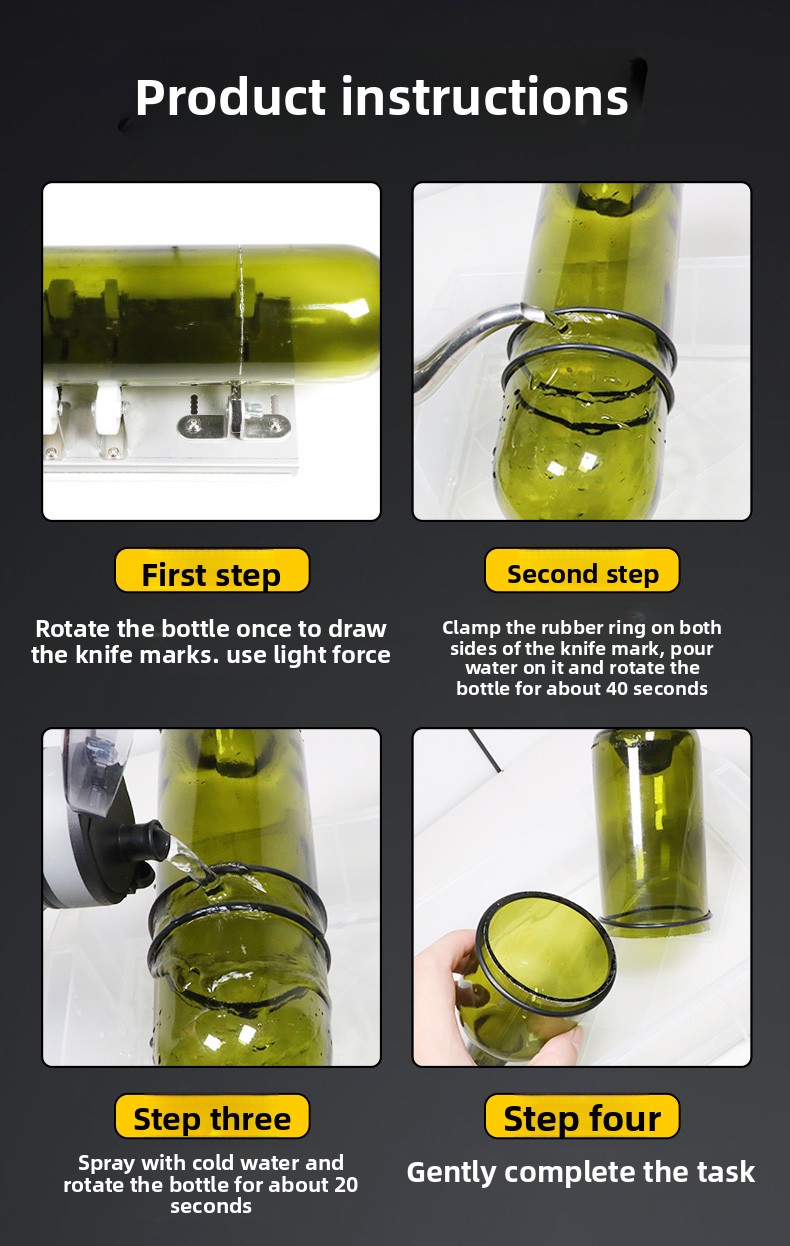 Product instructions

First step

Rotate the bottle once to draw the knife marks. use light force

Second step

Clamp the rubber ring on both sides of the knife mark, pour water on it and rotate the bottle for about 40 seconds

Step three

Spray with cold water and rotate the bottle for about 20 seconds

Step four

Gently complete the task