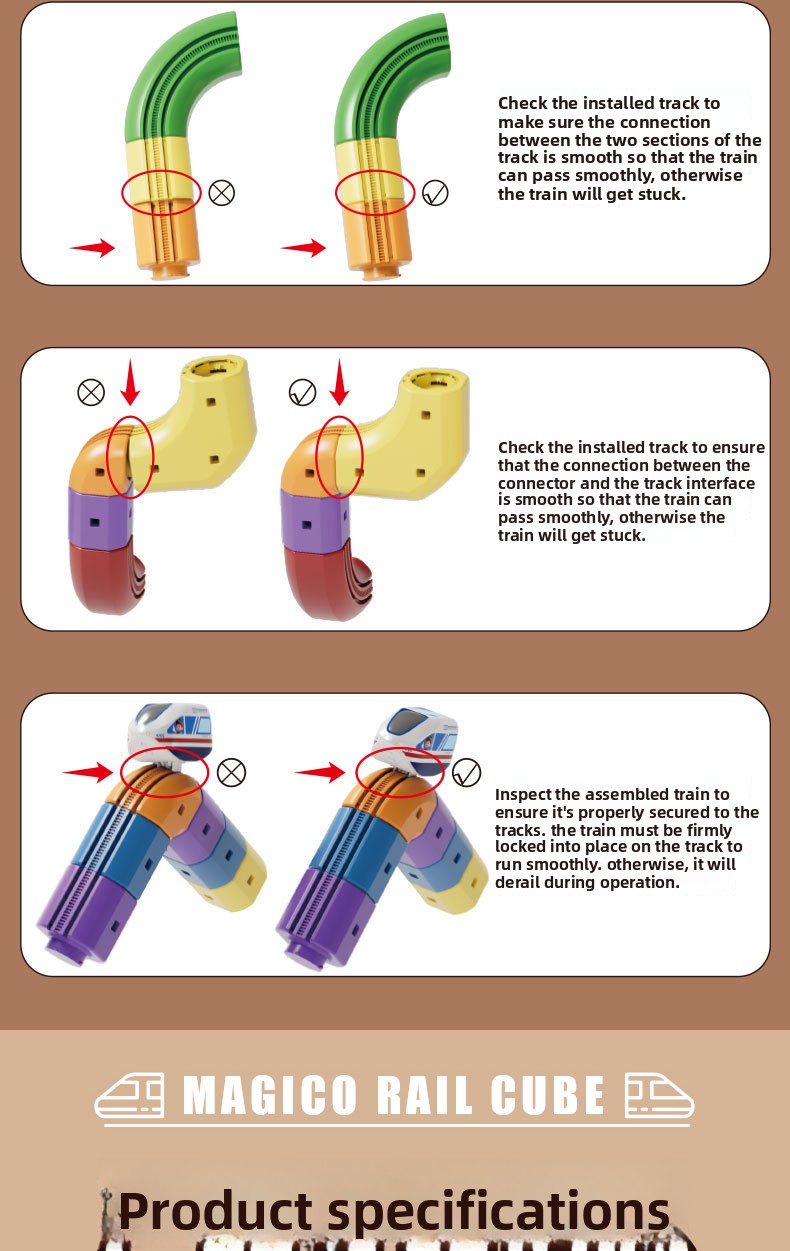 Check the installed track to make sure the connection between the two sections of the track is smooth so that the train can pass smoothly, otherwise the train will get stuck.

Check the installed track to ensure that the connection between the connector and the track interface is smooth so that the train can pass smoothly, otherwise the train will get stuck.

Inspect the assembled train to ensure it's properly secured to the tracks. the train must be firmly locked into place on the track to run smoothly. otherwise, it will derail during operation.

MAGICO RAIL CUBE

Product specifications