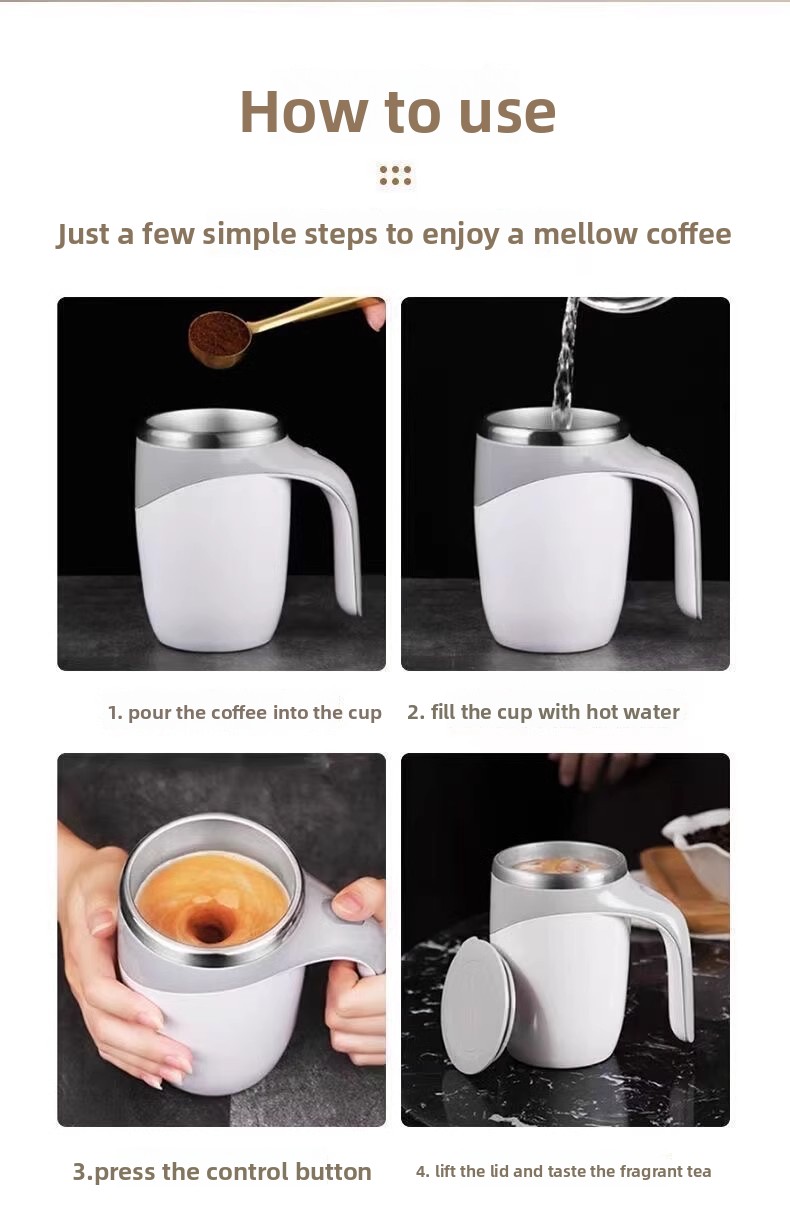 How to use

Just a few simple steps to enjoy a mellow coffee

1. pour the coffee into the cup

2. fill the cup with hot water

3.press the control button

4. lift the lid and taste the fragrant tea