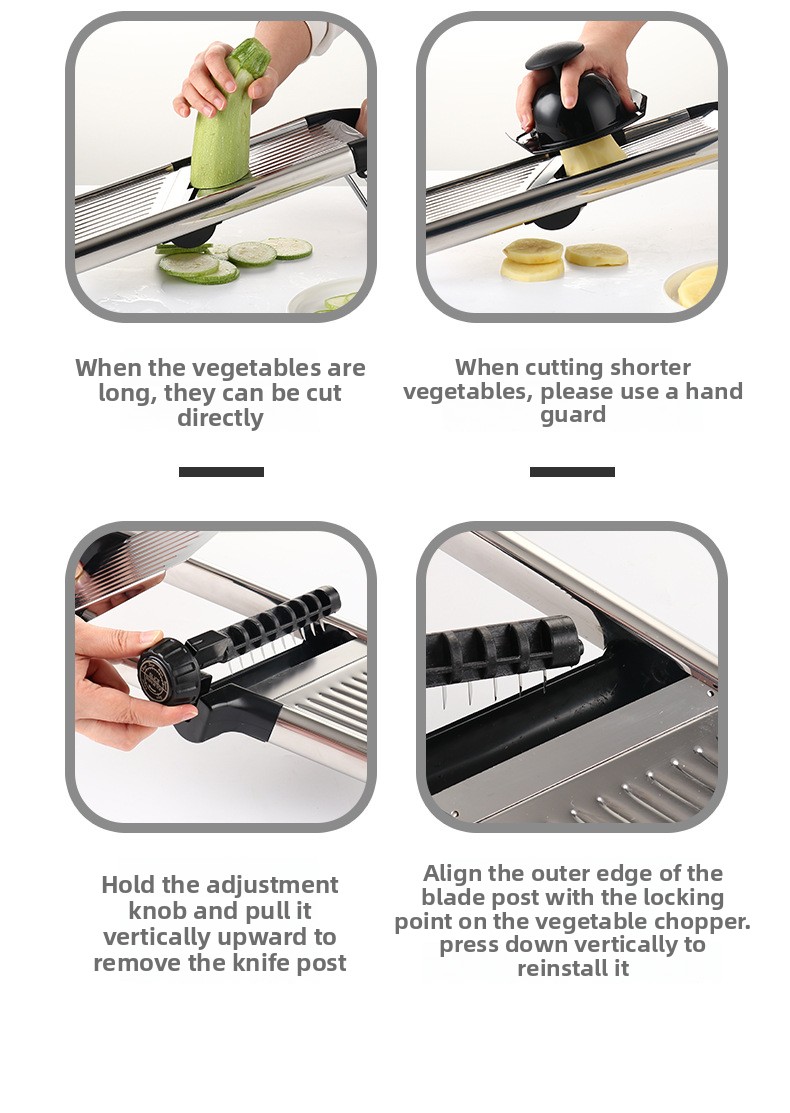 When the vegetables are long, they can be cut directly

When cutting shorter vegetables, please use a hand guard

Hold the adjustment knob and pull it vertically upward to remove the knife post

Align the outer edge of the blade post with the locking point on the vegetable chopper. press down vertically to reinstall it