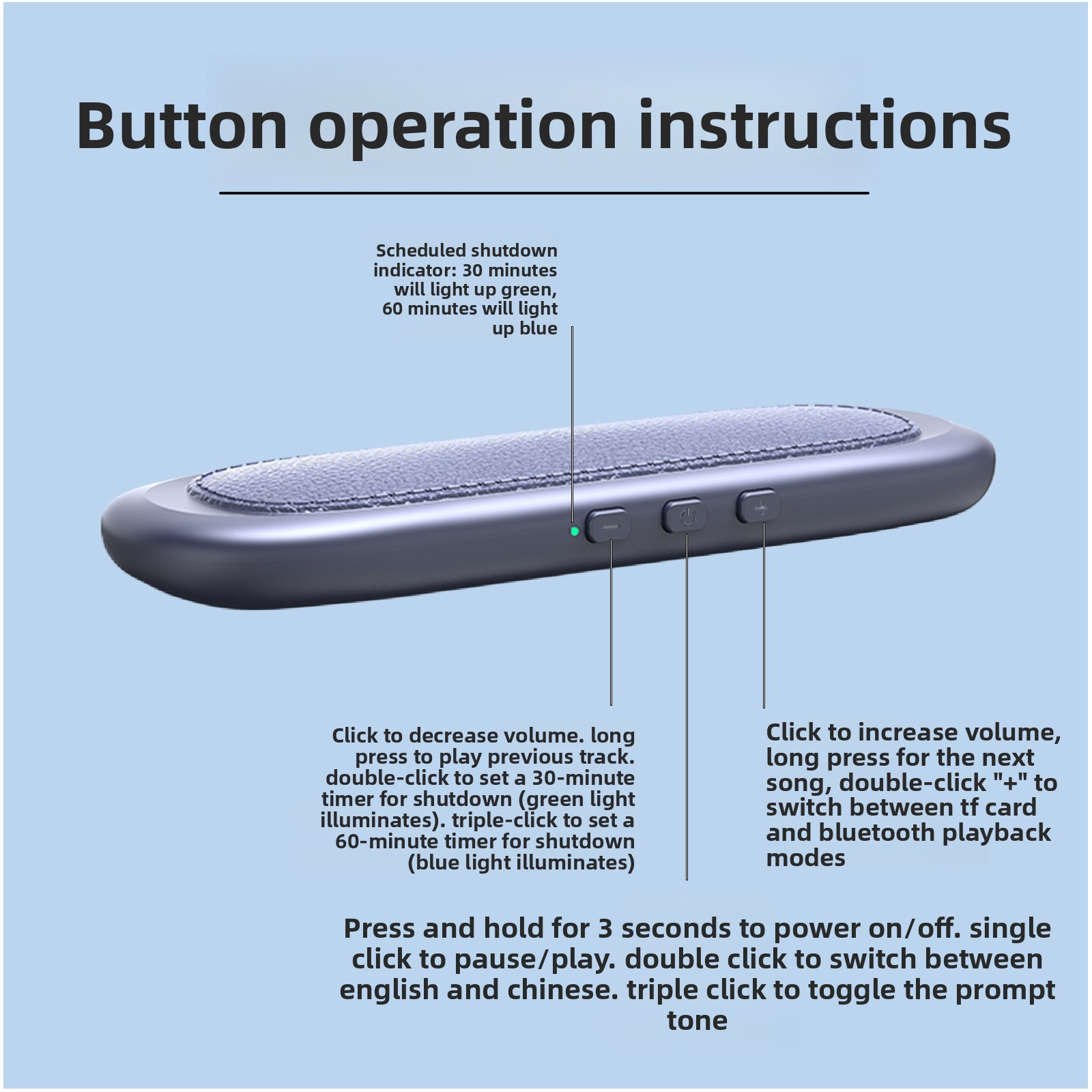 Button operation instructions

Scheduled shutdown indicator: 30 minutes will light up green, 60 minutes will light up blue

Click to decrease volume. long press to play previous track. double-click to set a 30-minute timer for shutdown (green light illuminates). triple-click to set a 60-minute timer for shutdown (blue light illuminates)

Click to increase volume, long press for the next song, double-click "+" to switch between tf card and bluetooth playback modes

Press and hold for 3 seconds to power on/off. single click to pause/play. double click to switch between english and chinese. triple click to toggle the prompt tone