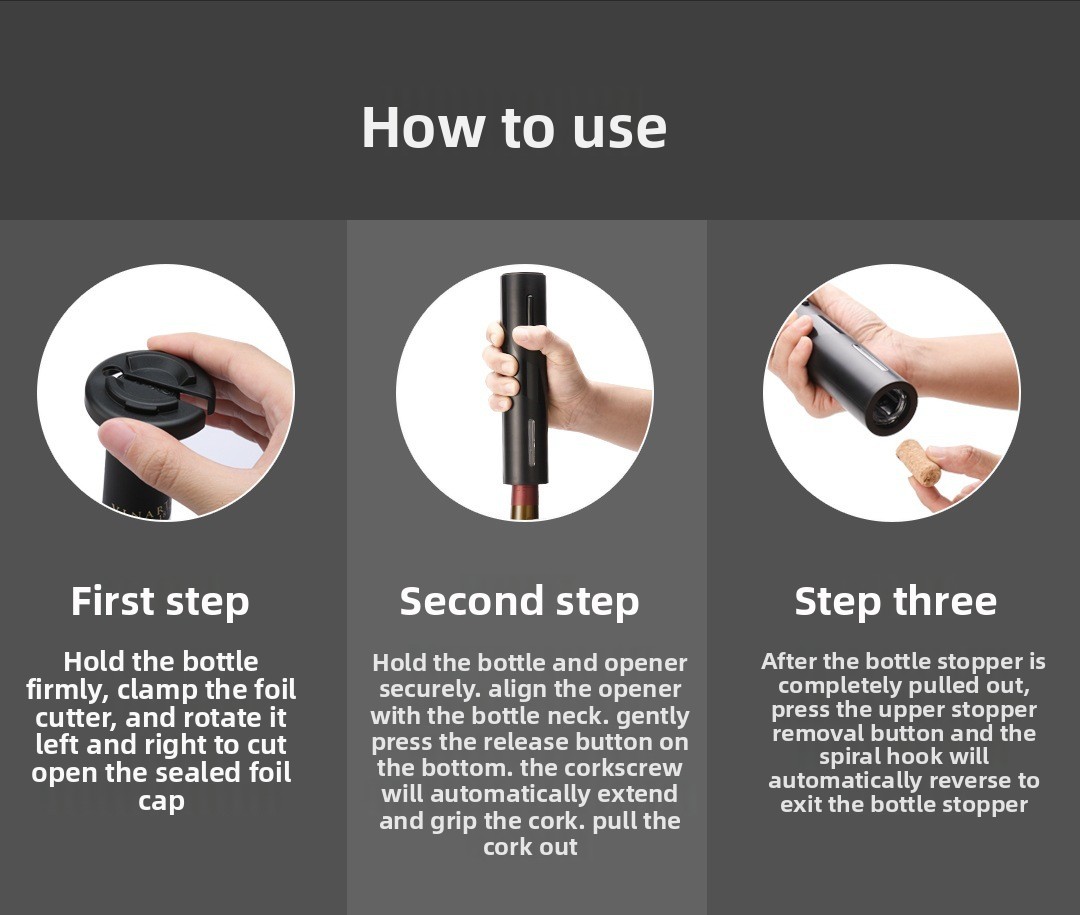 How to use

First step

Hold the bottle firmly, clamp the foil cutter, and rotate it left and right to cut open the sealed foil cap

Second step

Hold the bottle and opener securely. align the opener with the bottle neck. gently press the release button on the bottom. the corkscrew will automatically extend and grip the cork. pull the cork out

Step three

After the bottle stopper is completely pulled out, press the upper stopper removal button and the spiral hook will automatically reverse to exit the bottle stopper