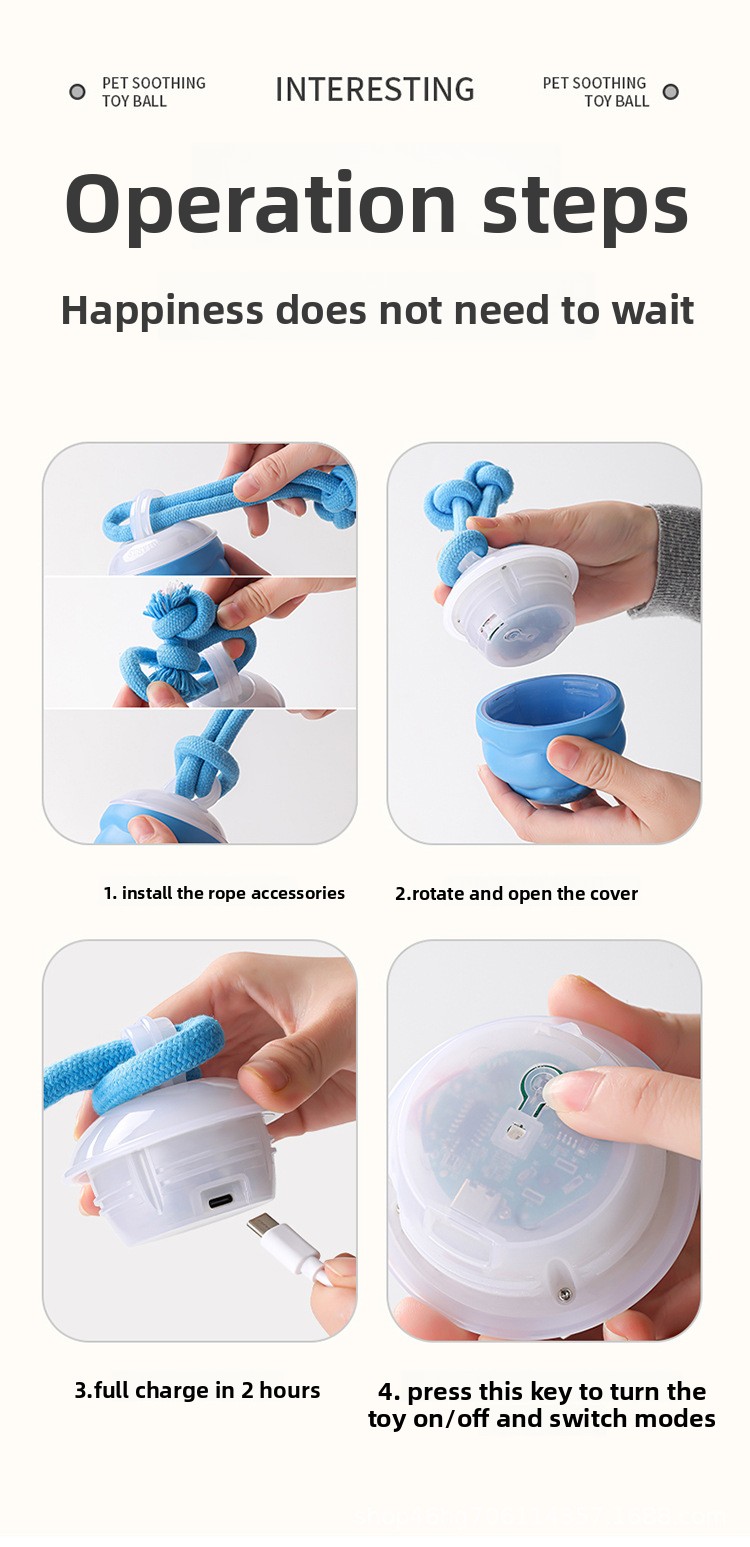 PET SOOTHING TOY BALL

INTERESTING

PET SOOTHING TOY BALL

Operation steps

Happiness does not need to wait

1. install the rope accessories

2.rotate and open the cover

3.full charge in 2 hours

4. press this key to turn the toy on/off and switch modes