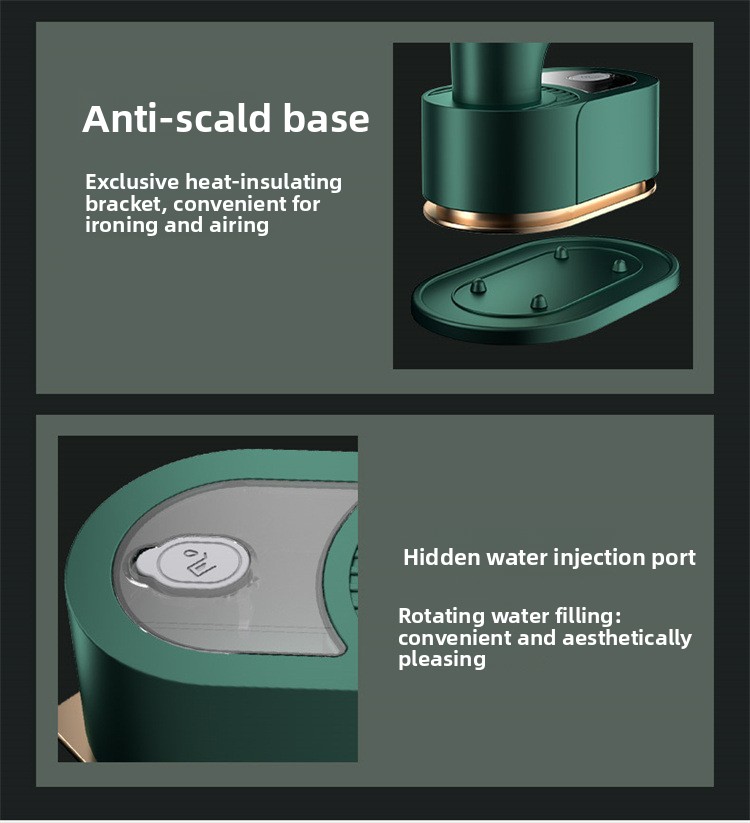 Anti-scald base

Exclusive heat-insulating bracket, convenient for ironing and airing

Hidden water injection port

Rotating water filling: convenient and aesthetically pleasing