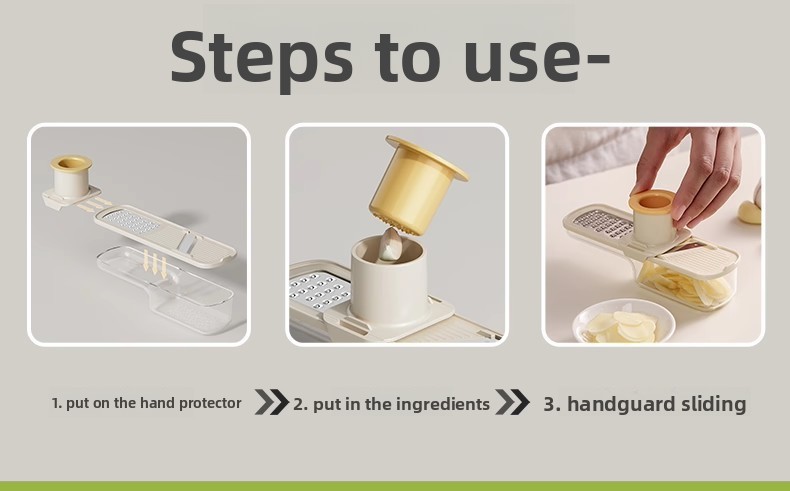 Steps to use-

1. put on the hand protector

2. put in the ingredients

3. handguard sliding