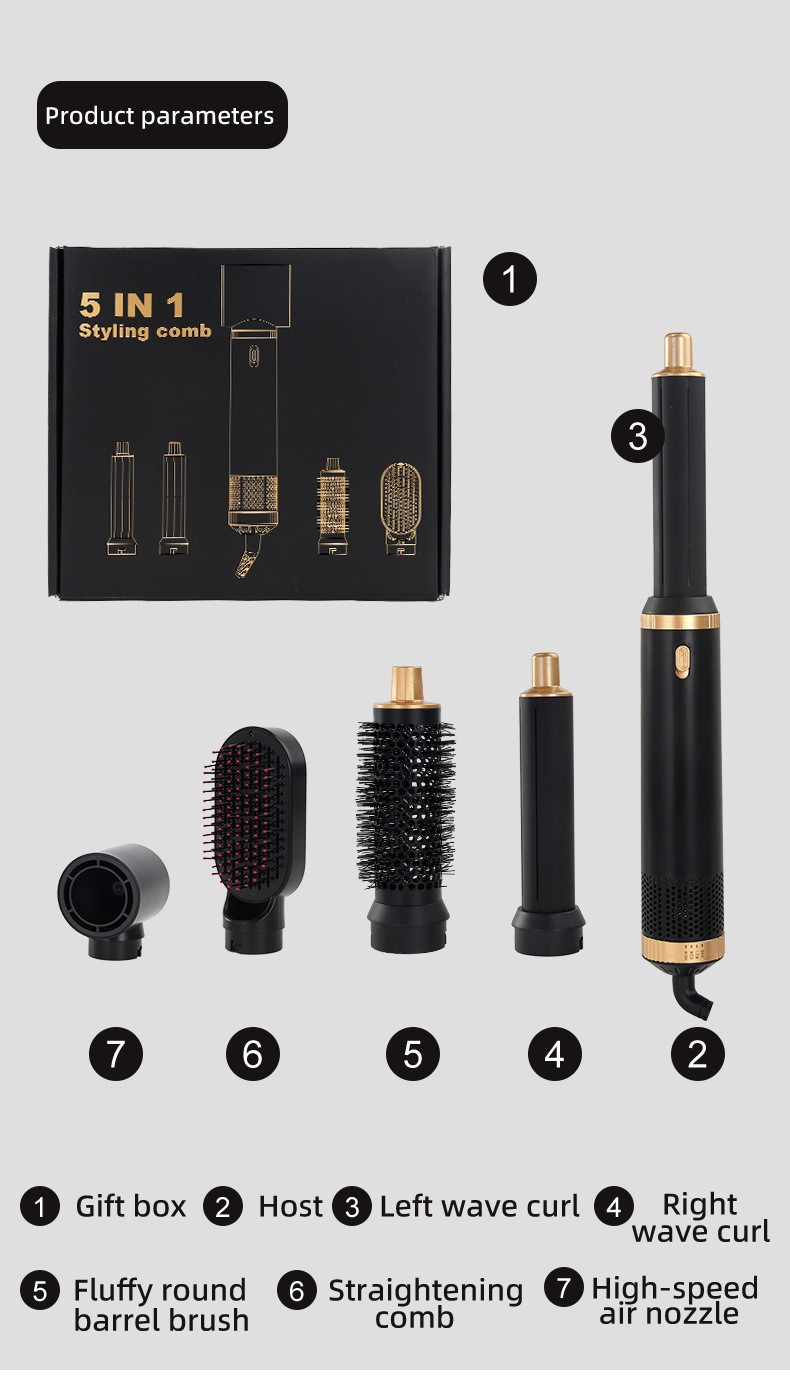 Product parameters

5 IN 1
Styling comb

1

3

7 6 5 4 2

1 Gift box 2 Host 3 Left wave curl 4 Right wave curl

5 Fluffy round barrel brush 6 Straightening comb 7 High-speed air nozzle