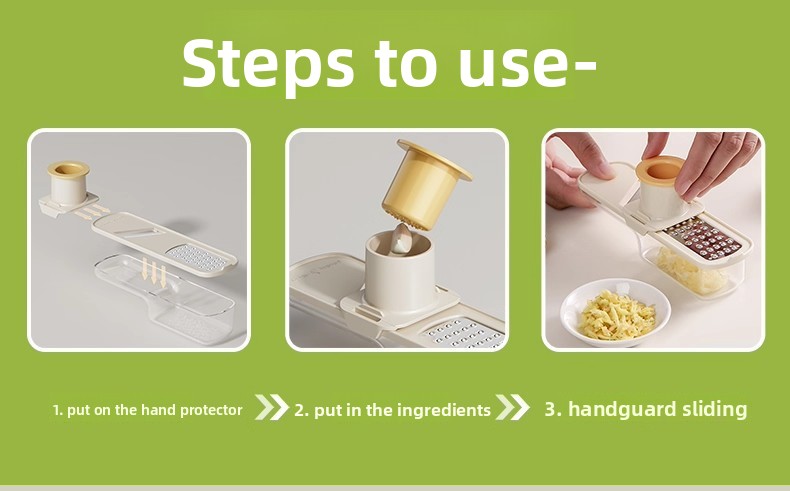 Steps to use-

1. put on the hand protector

2. put in the ingredients

3. handguard sliding