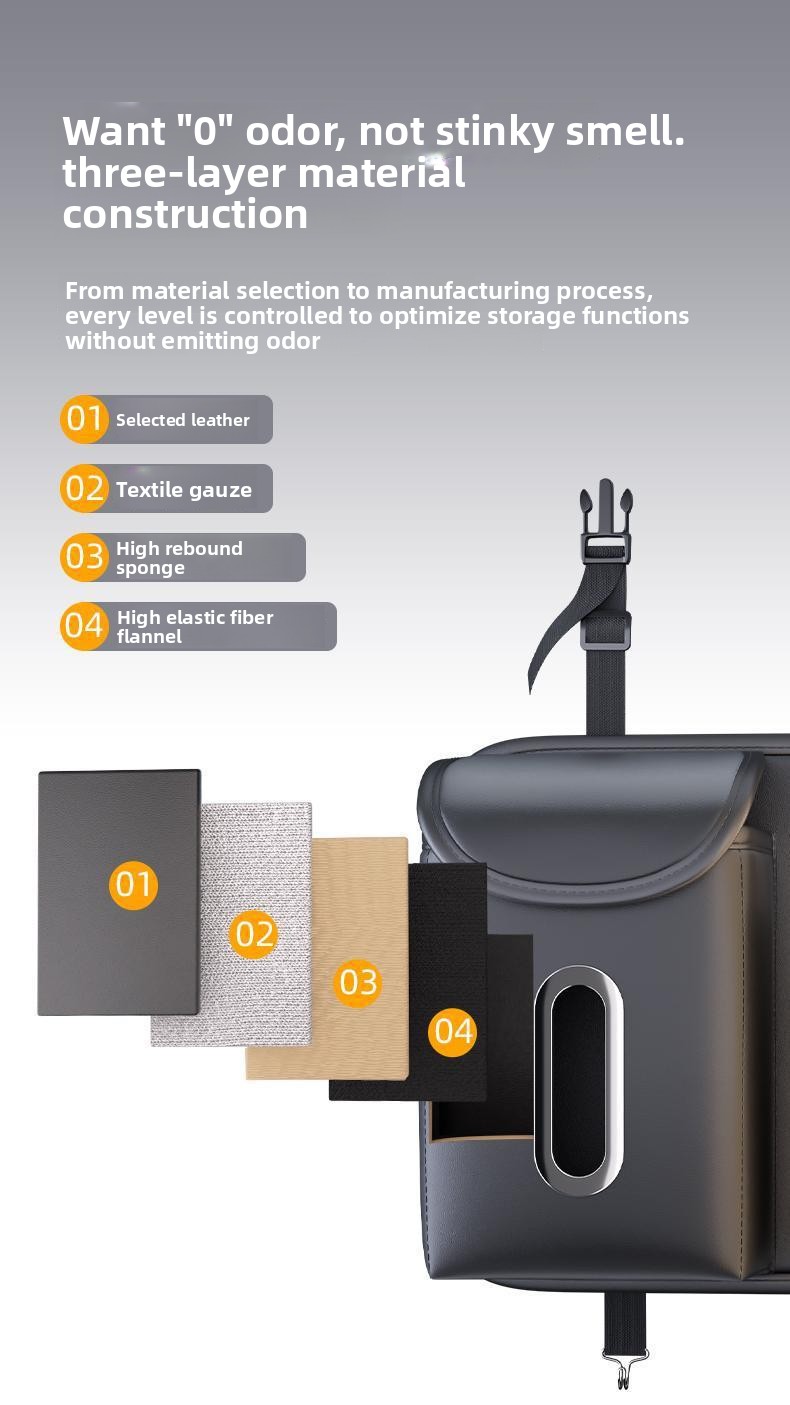 Want "0" odor, not stinky smell. three-layer material construction

From material selection to manufacturing process, every level is controlled to optimize storage functions without emitting odor

01 Selected leather

02 Textile gauze

03 High rebound sponge

04 High elastic fiber flannel

01

02

03

04