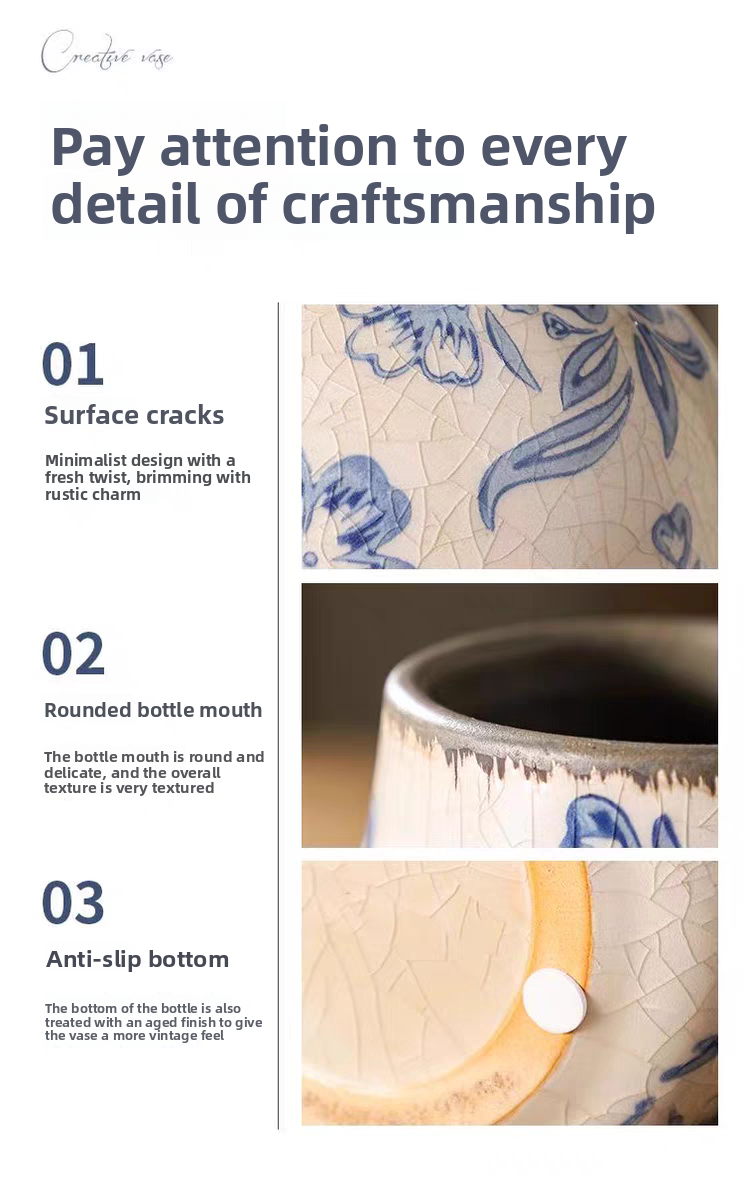 Creative vase

Pay attention to every detail of craftsmanship

01

Surface cracks

Minimalist design with a fresh twist, brimming with rustic charm

02

Rounded bottle mouth

The bottle mouth is round and delicate, and the overall texture is very textured

03

Anti-slip bottom

The bottom of the bottle is also treated with an aged finish to give the vase a more vintage feel