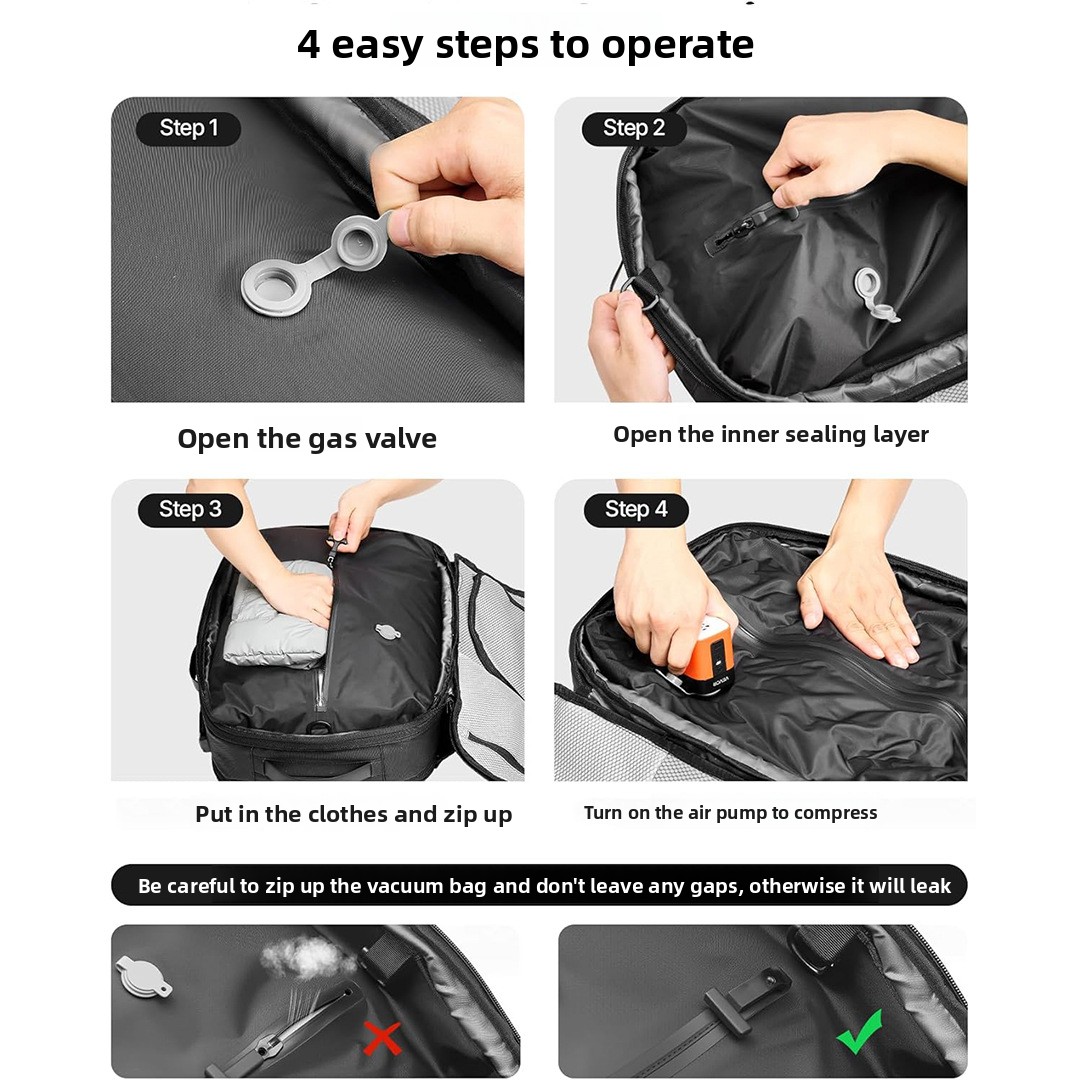 4 easy steps to operate

Step 1

Open the gas valve

Step 2

Open the inner sealing layer

Step 3

Put in the clothes and zip up

Step 4

Turn on the air pump to compress

Be careful to zip up the vacuum bag and don't leave any gaps, otherwise it will leak