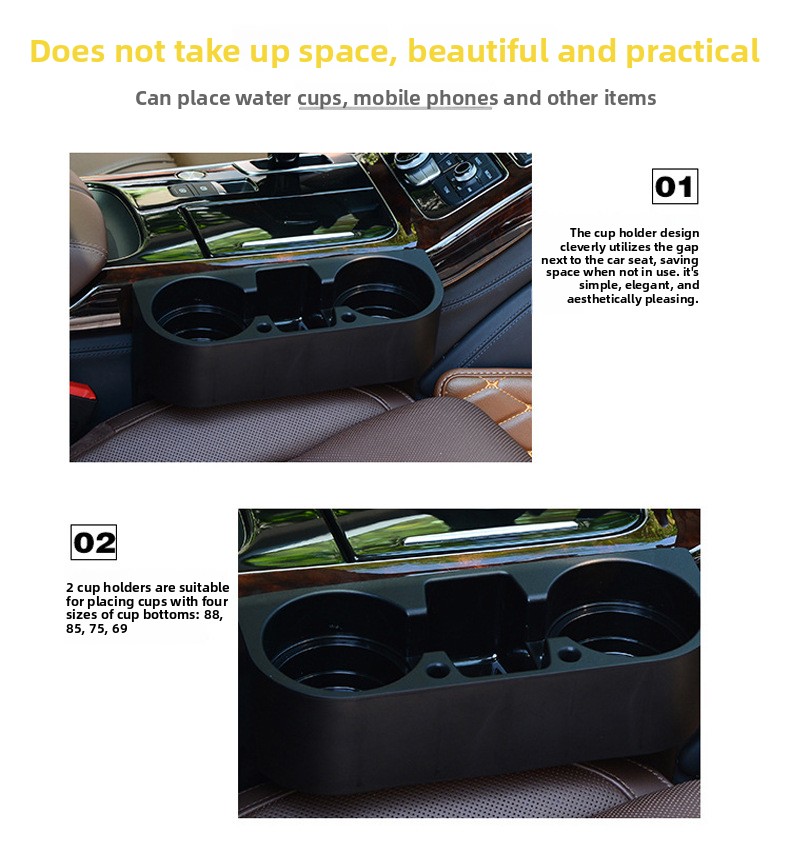 Does not take up space, beautiful and practical

Can place water cups, mobile phones and other items

01

The cup holder design cleverly utilizes the gap next to the car seat, saving space when not in use. it's simple, elegant, and aesthetically pleasing.

02

2 cup holders are suitable for placing cups with four sizes of cup bottoms: 88, 85, 75, 69