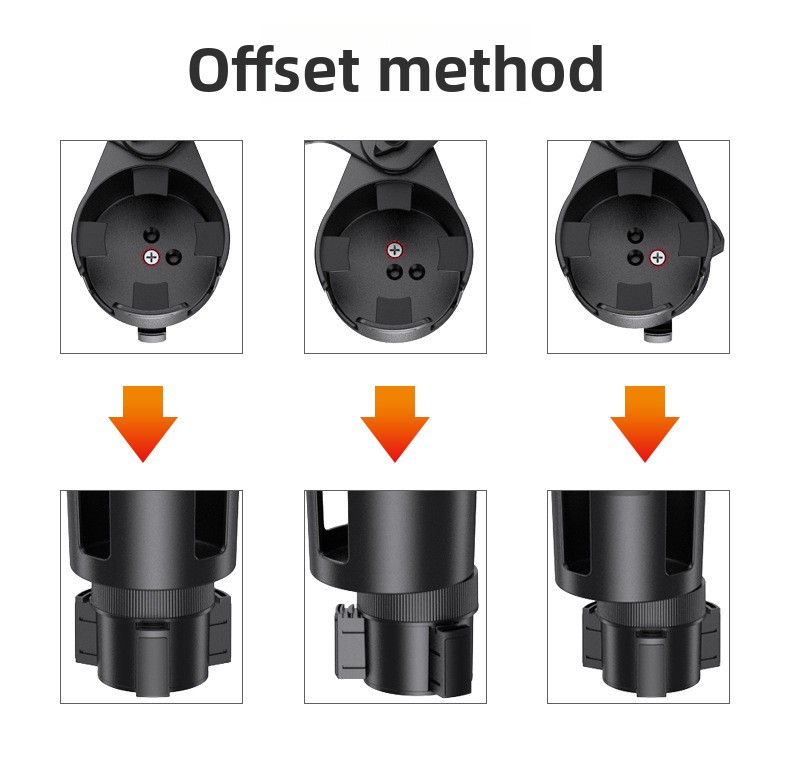 Offset method