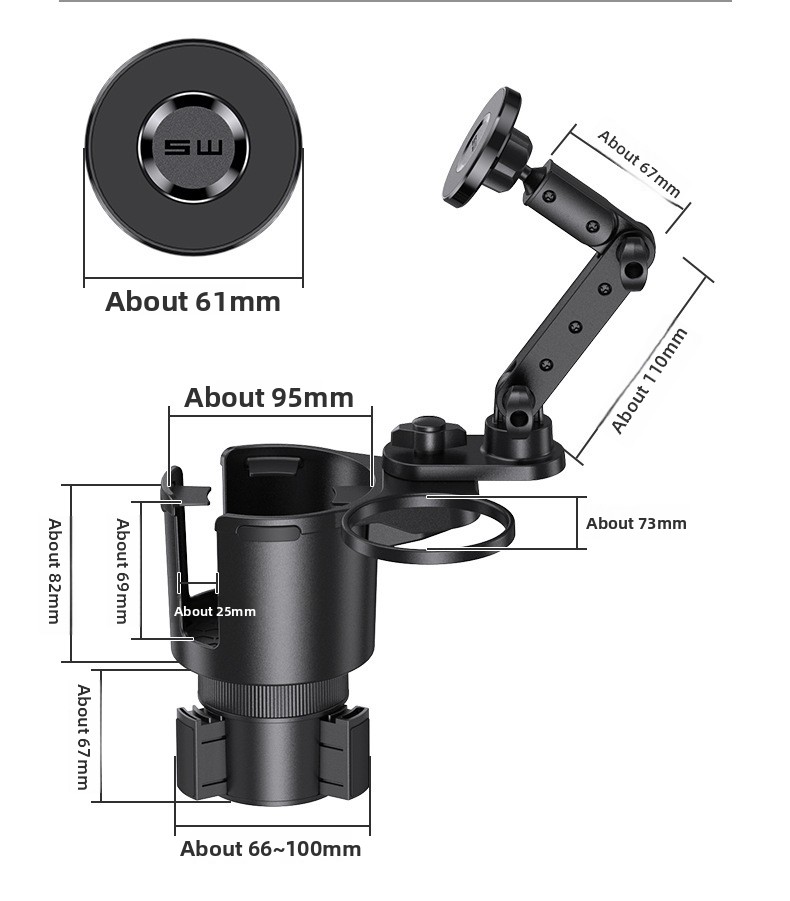 SW

About 61mm

About 67mm

About 110mm

About 95mm

About 73mm

About 82mm

About 69mm

About 25mm

About 67mm

About 66~100mm