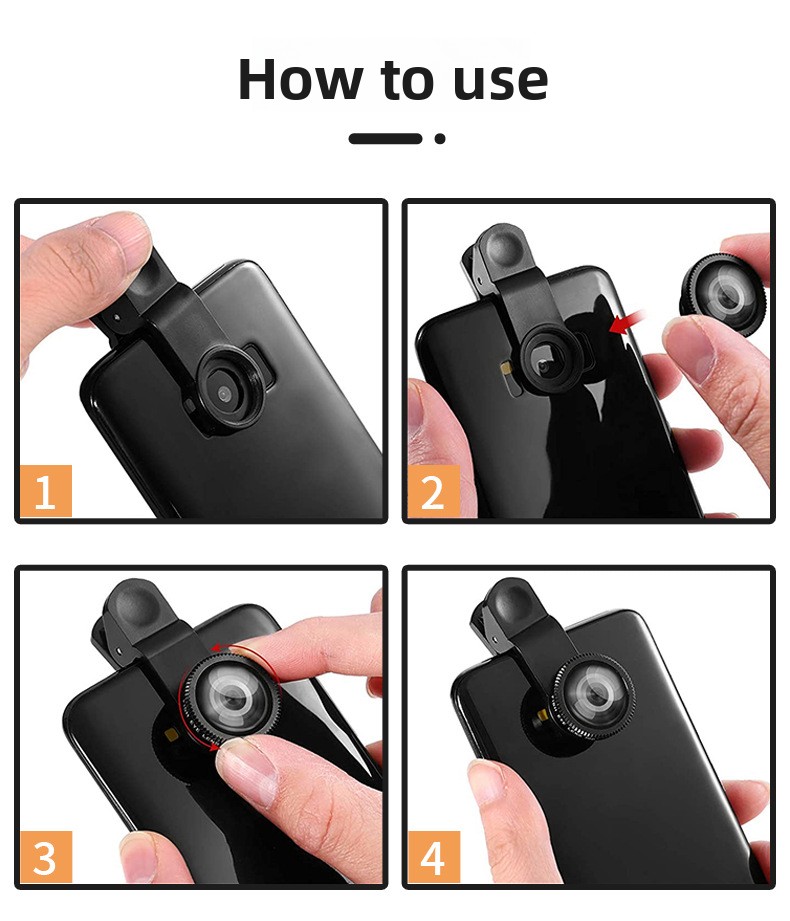 How to use

1

2

3

4