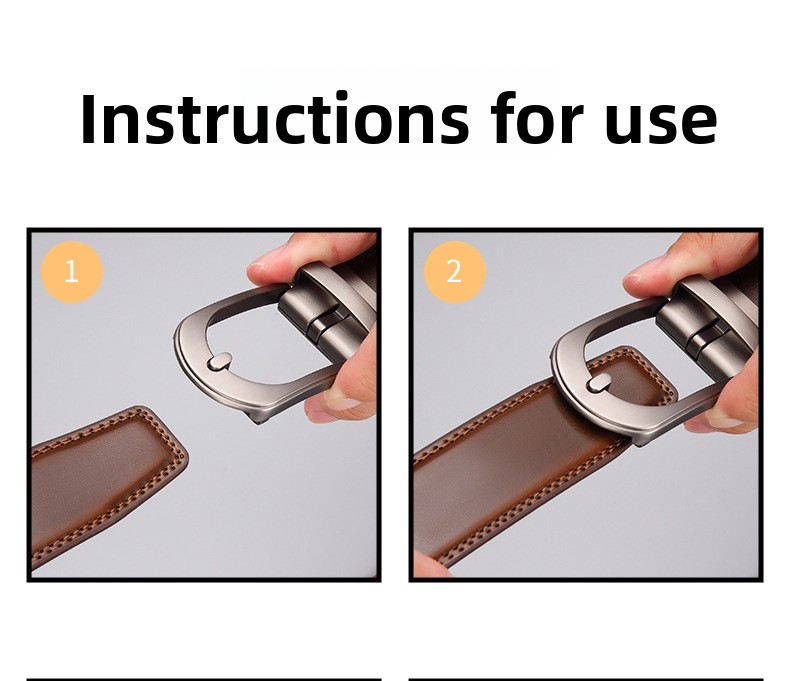 Instructions for use

1

2