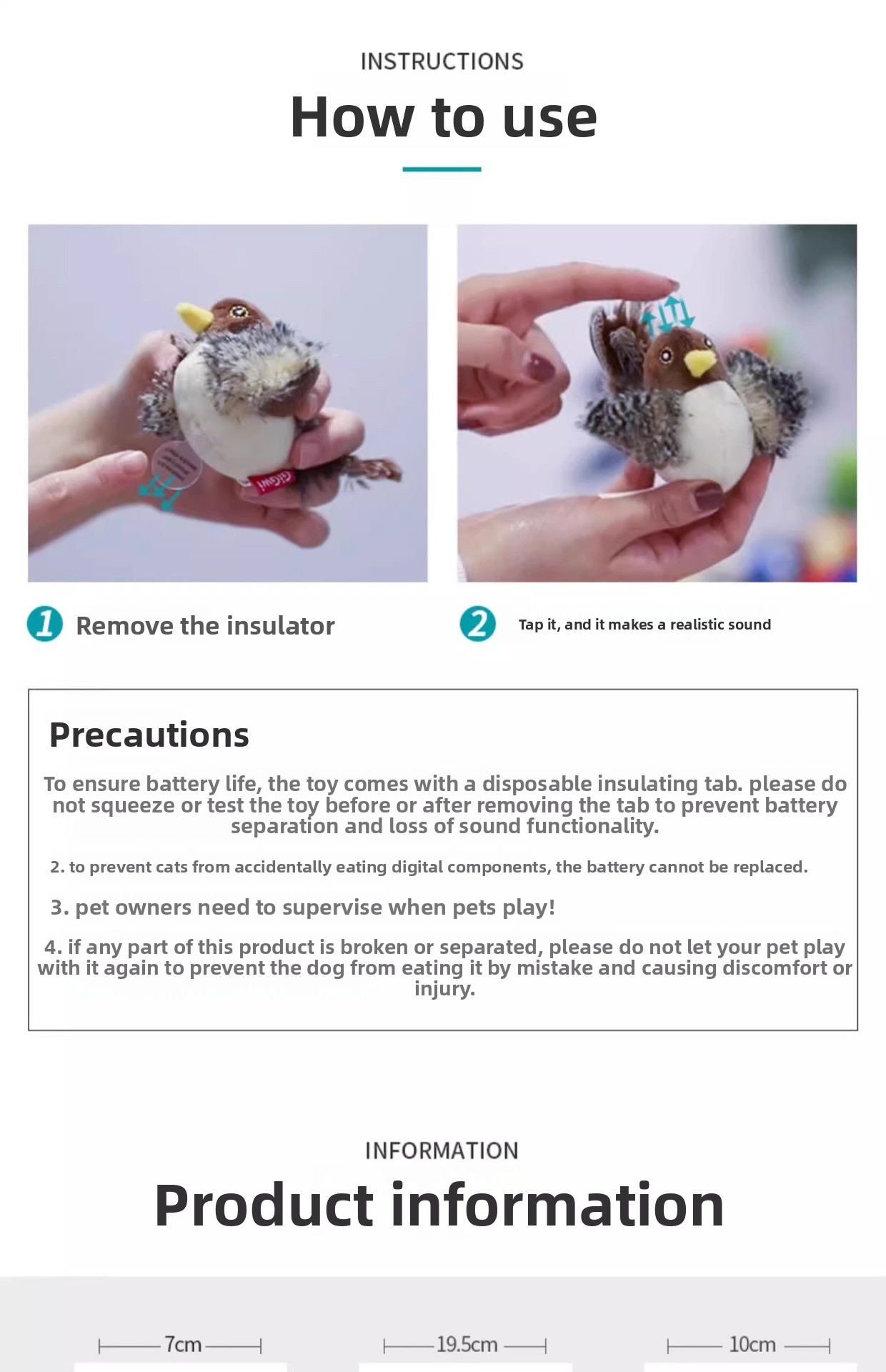 INSTRUCTIONS

How to use

GiGwi

1 Remove the insulator

2 Tap it, and it makes a realistic sound

Precautions

To ensure battery life, the toy comes with a disposable insulating tab. please do not squeeze or test the toy before or after removing the tab to prevent battery separation and loss of sound functionality.

2. to prevent cats from accidentally eating digital components, the battery cannot be replaced.

3. pet owners need to supervise when pets play!

4. if any part of this product is broken or separated, please do not let your pet play with it again to prevent the dog from eating it by mistake and causing discomfort or injury.

INFORMATION

Product information

7cm

19.5cm

10cm