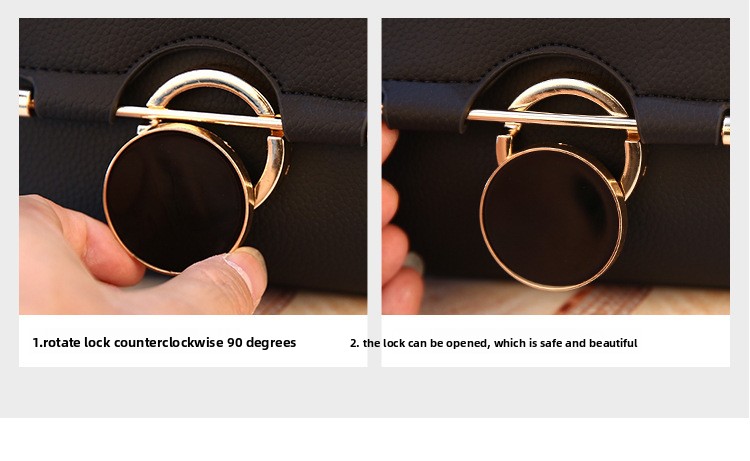 1.rotate lock counterclockwise 90 degrees

2. the lock can be opened, which is safe and beautiful