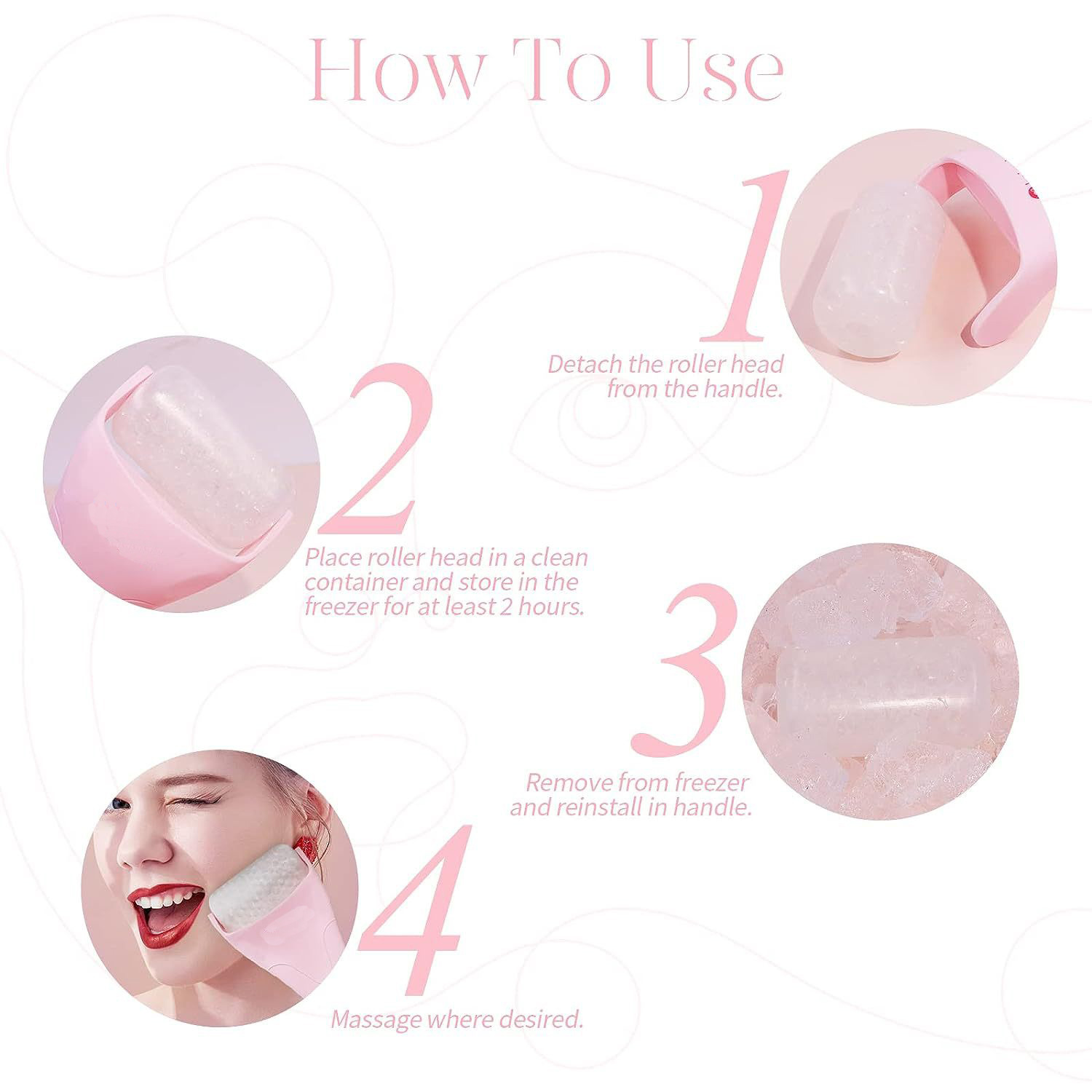 How To Use

1
Detach the roller head from the handle.

2
Place roller head in a clean container and store in the freezer for at least 2 hours.

3
Remove from freezer and reinstall in handle.

4
Massage where desired.