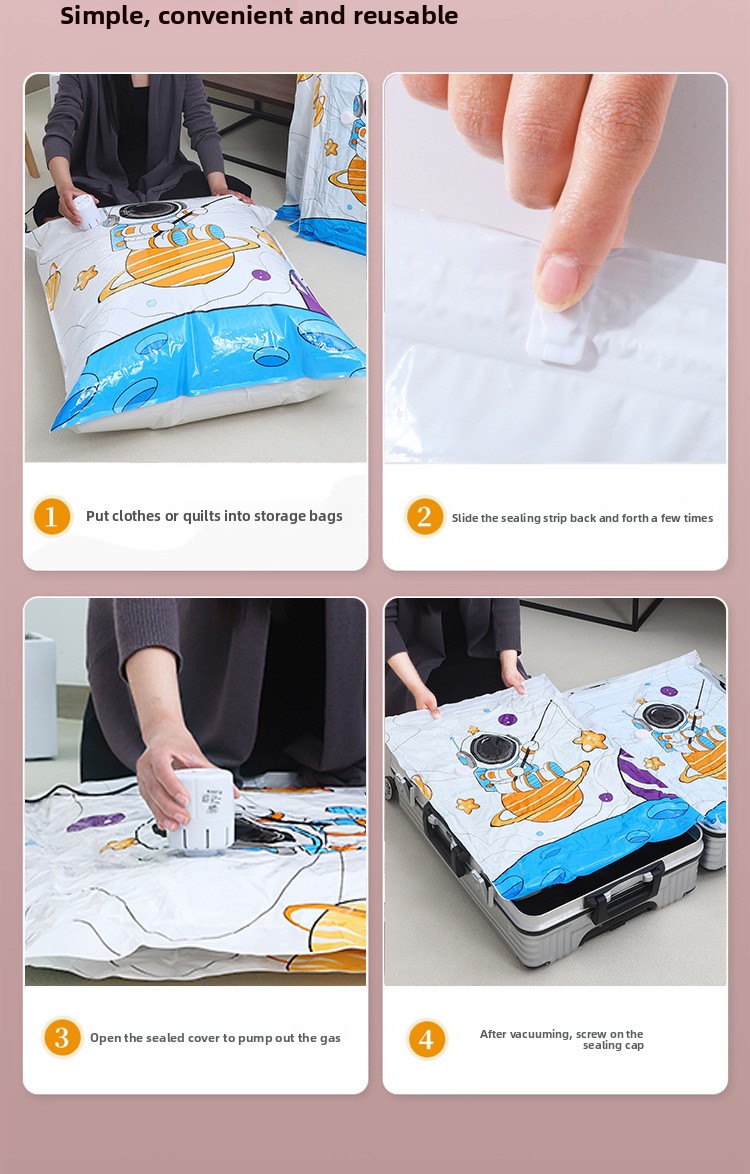 Simple, convenient and reusable

1 Put clothes or quilts into storage bags

2 Slide the sealing strip back and forth a few times

3 Open the sealed cover to pump out the gas

4 After vacuuming, screw on the sealing cap