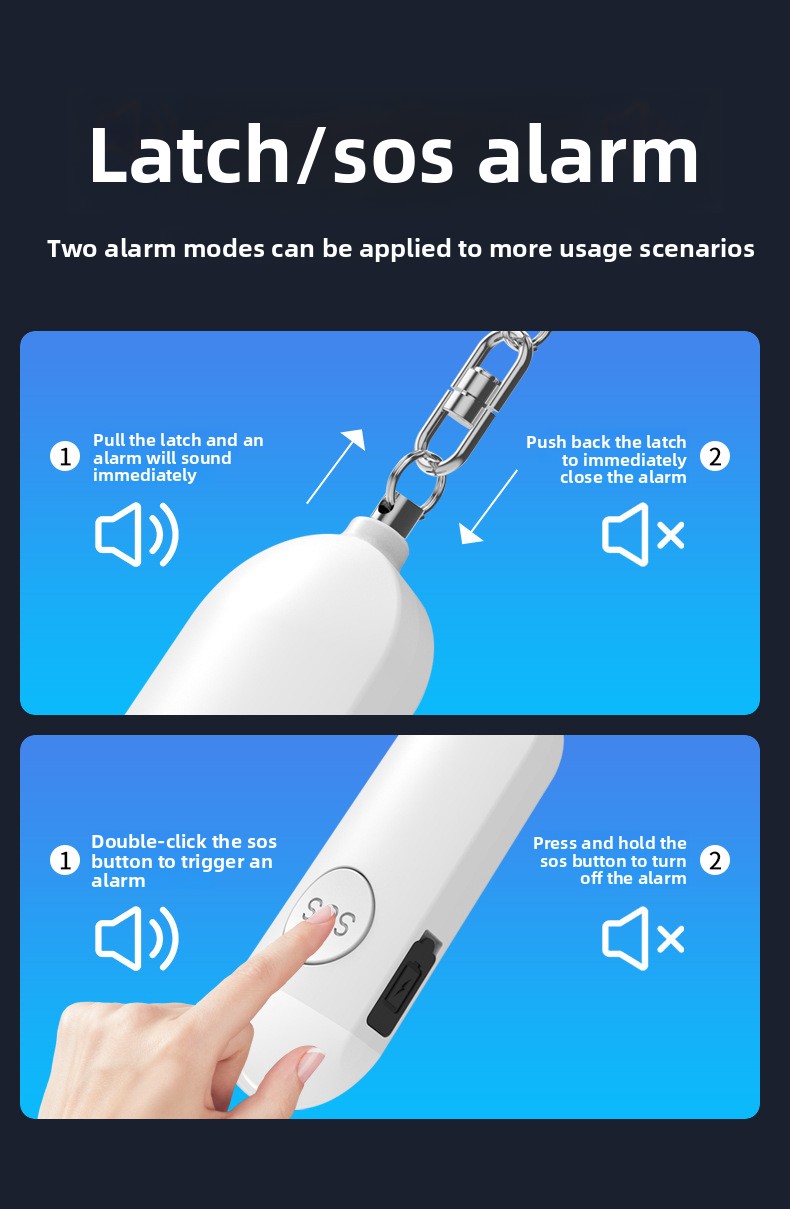 Latch/sos alarm

Two alarm modes can be applied to more usage scenarios

1 Pull the latch and an alarm will sound immediately

Push back the latch to immediately close the alarm 2

1 Double-click the sos button to trigger an alarm

SOS

Press and hold the sos button to turn off the alarm 2