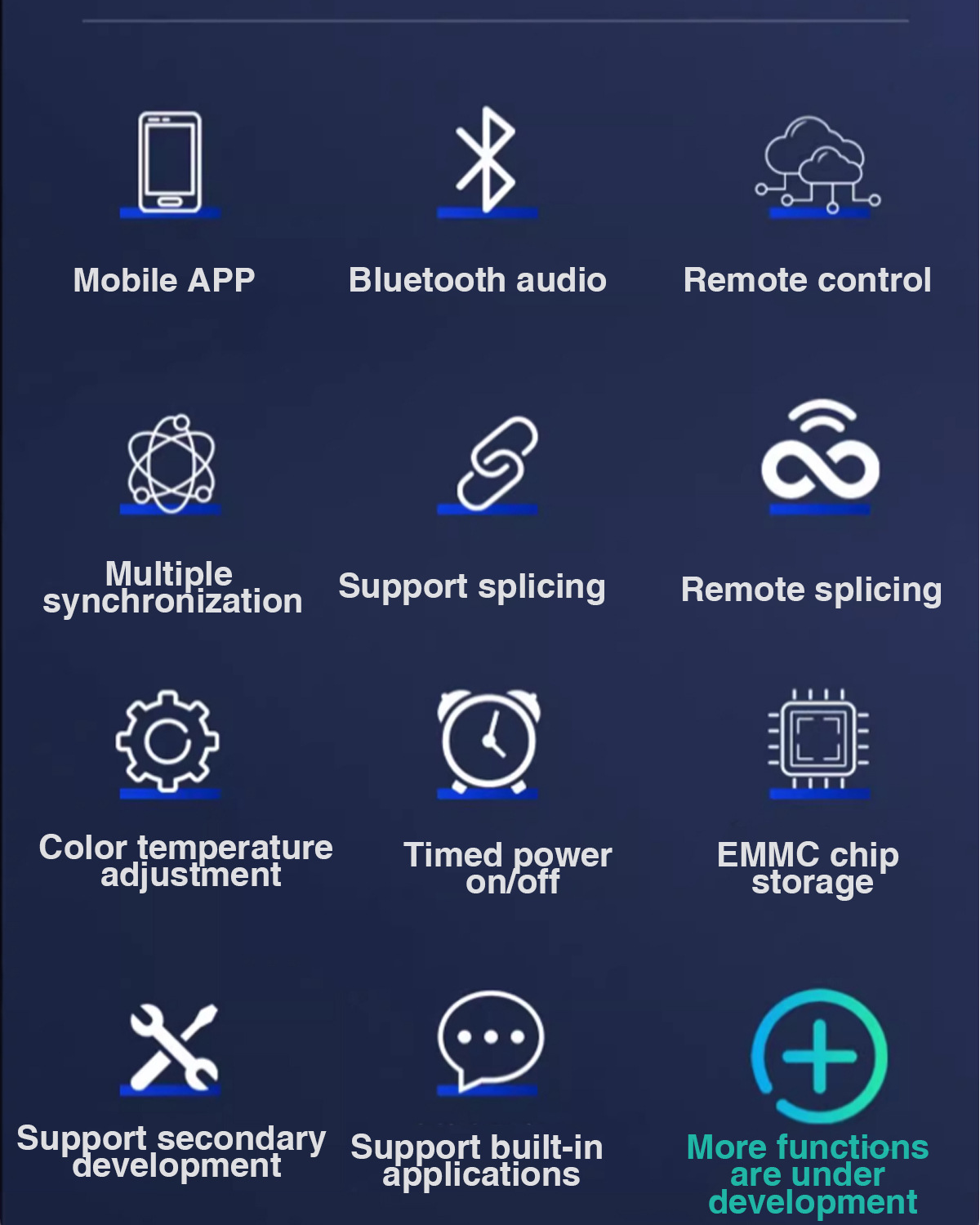 Mobile APP

Bluetooth audio

Remote control

Multiple synchronization

Support splicing

Remote splicing

Color temperature adjustment

Timed power on/off

EMMC chip storage

Support secondary development

Support built-in applications

More functions are under development