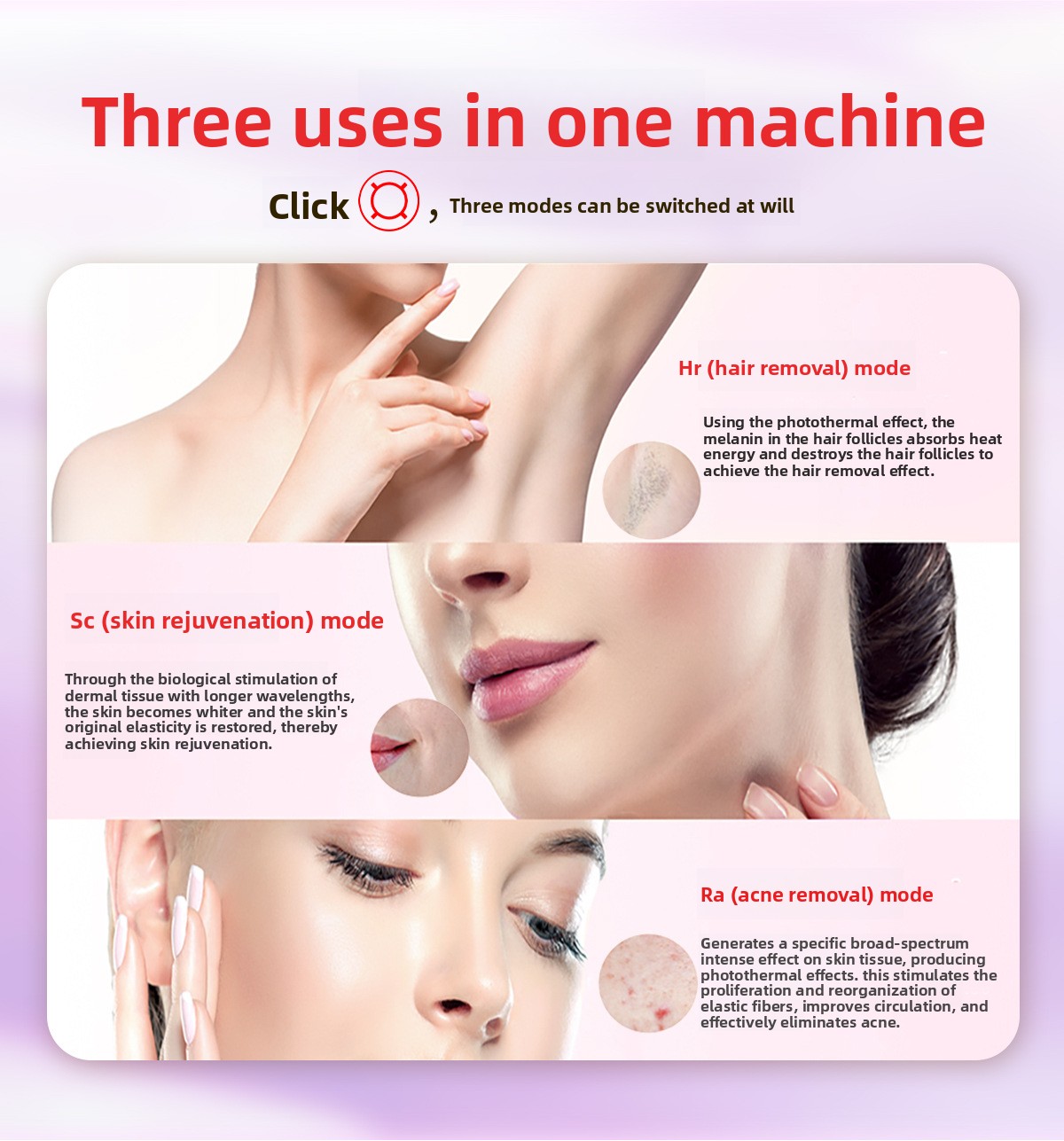 Three uses in one machine

Click , Three modes can be switched at will

Hr (hair removal) mode

Using the photothermal effect, the melanin in the hair follicles absorbs heat energy and destroys the hair follicles to achieve the hair removal effect.

Sc (skin rejuvenation) mode

Through the biological stimulation of dermal tissue with longer wavelengths, the skin becomes whiter and the skin's original elasticity is restored, thereby achieving skin rejuvenation.

Ra (acne removal) mode

Generates a specific broad-spectrum intense effect on skin tissue, producing photothermal effects. this stimulates the proliferation and reorganization of elastic fibers, improves circulation, and effectively eliminates acne.