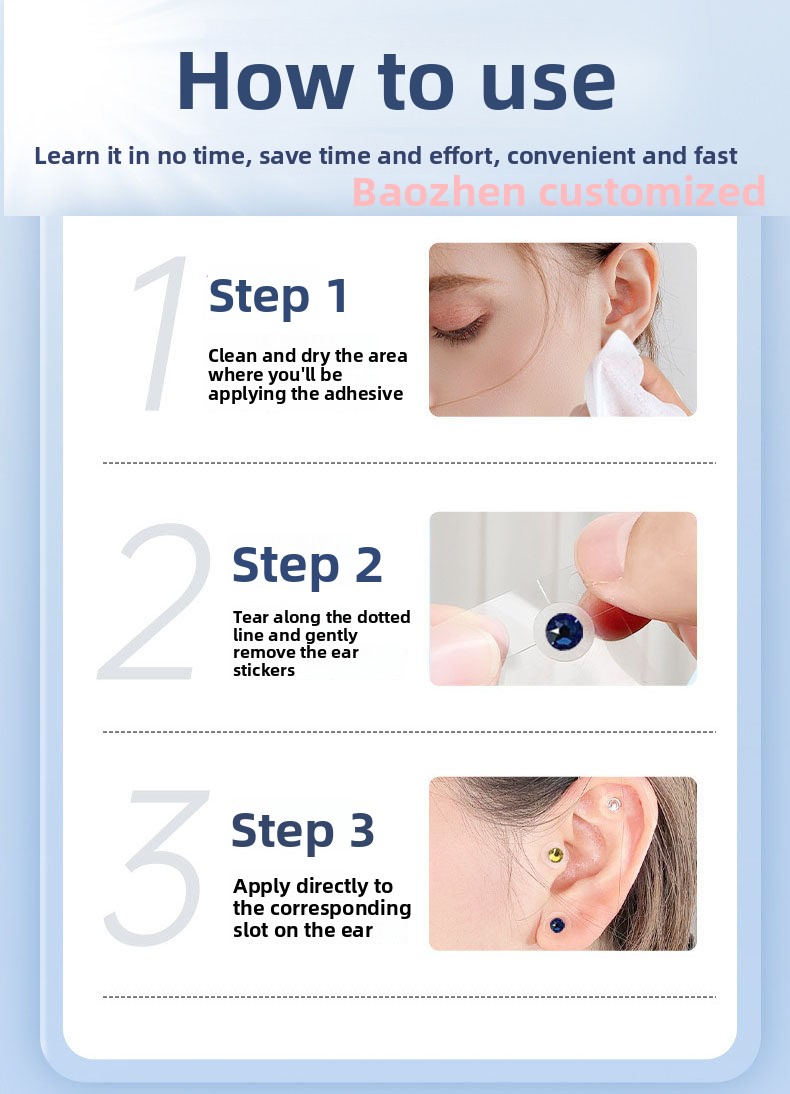 How to use

Learn it in no time, save time and effort, convenient and fast

Baozhen customized

1 Step 1

Clean and dry the area where you'll be applying the adhesive

2 Step 2

Tear along the dotted line and gently remove the ear stickers

3 Step 3

Apply directly to the corresponding slot on the ear