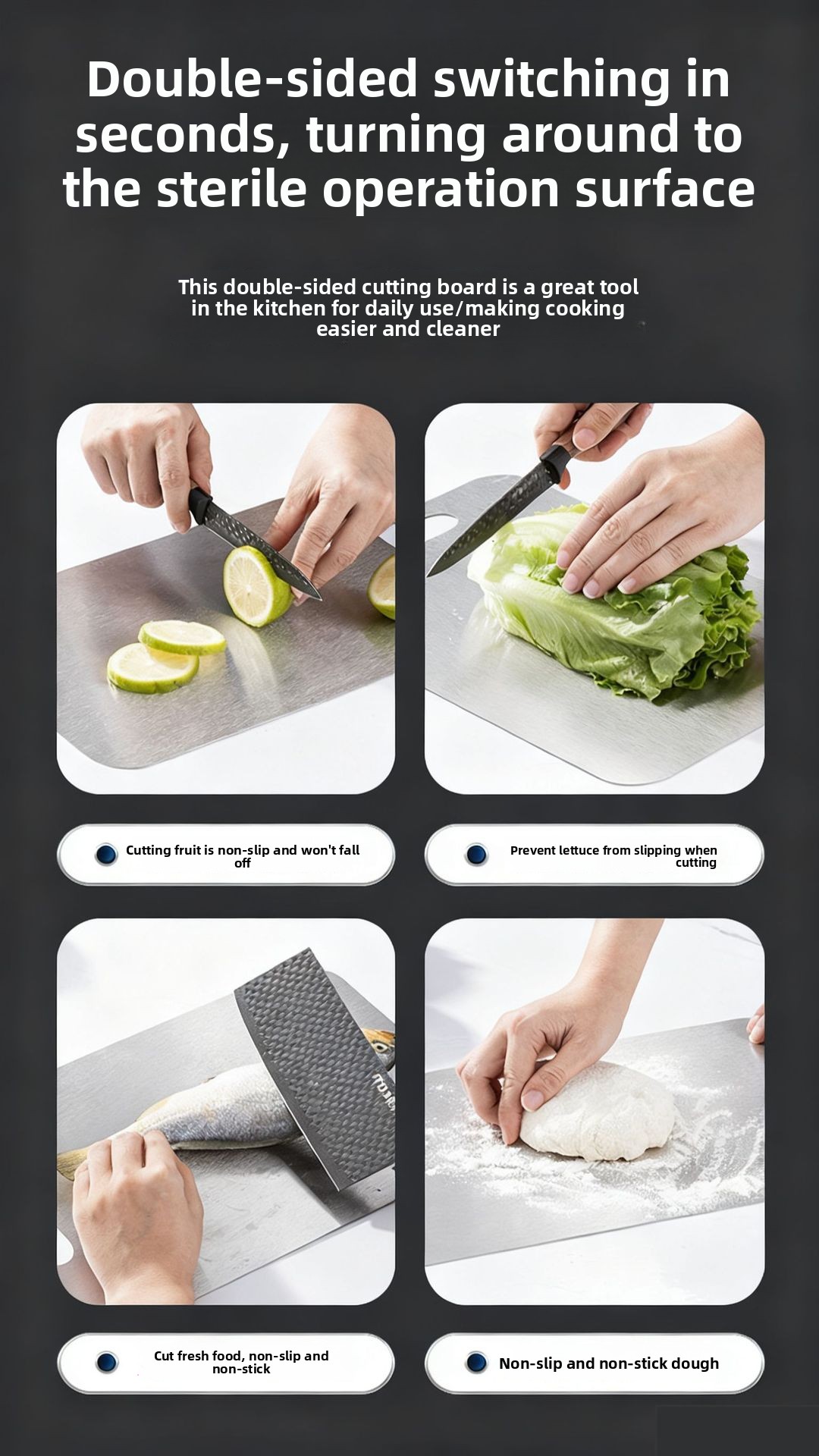 Double-sided switching in seconds, turning around to the sterile operation surface

This double-sided cutting board is a great tool in the kitchen for daily use/making cooking easier and cleaner

Cutting fruit is non-slip and won't fall off

Prevent lettuce from slipping when cutting

Cut fresh food, non-slip and non-stick

Non-slip and non-stick dough