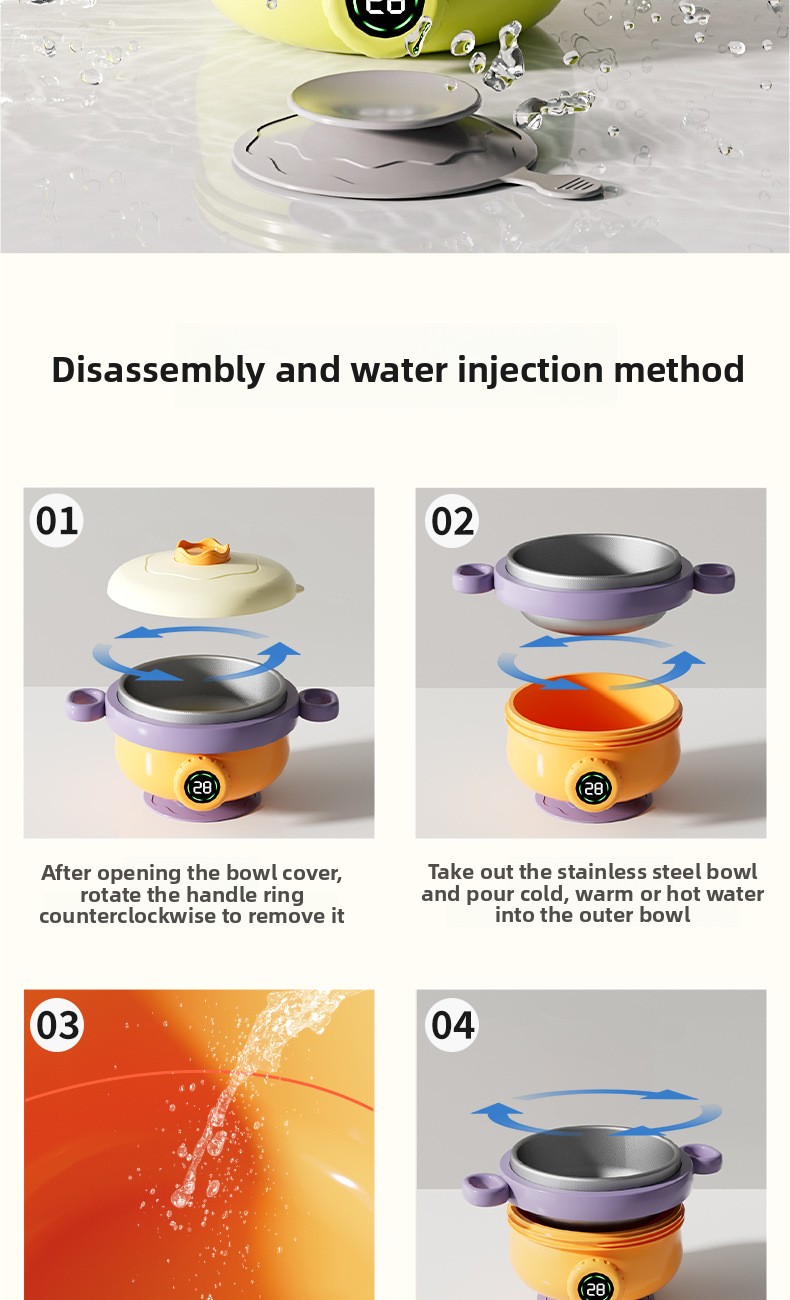 28

Disassembly and water injection method

01

28

After opening the bowl cover, rotate the handle ring counterclockwise to remove it

02

28

Take out the stainless steel bowl and pour cold, warm or hot water into the outer bowl

03

04

28