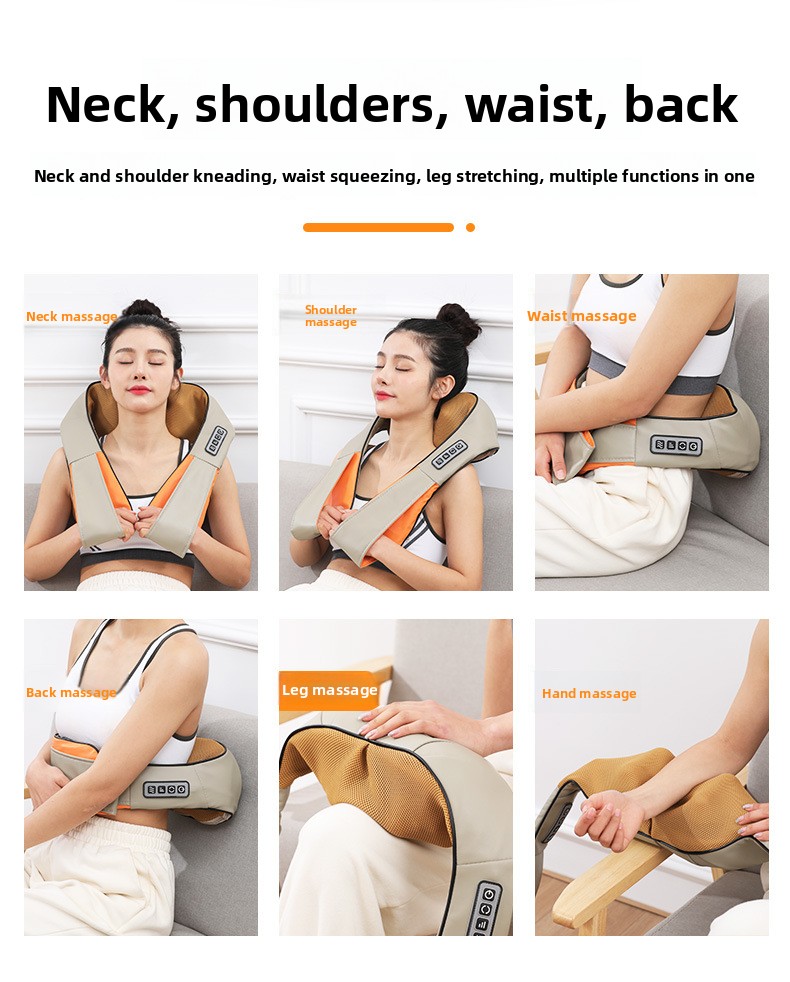 Neck, shoulders, waist, back

Neck and shoulder kneading, waist squeezing, leg stretching, multiple functions in one

Neck massage

Shoulder massage

Waist massage

Back massage

Leg massage

Hand massage