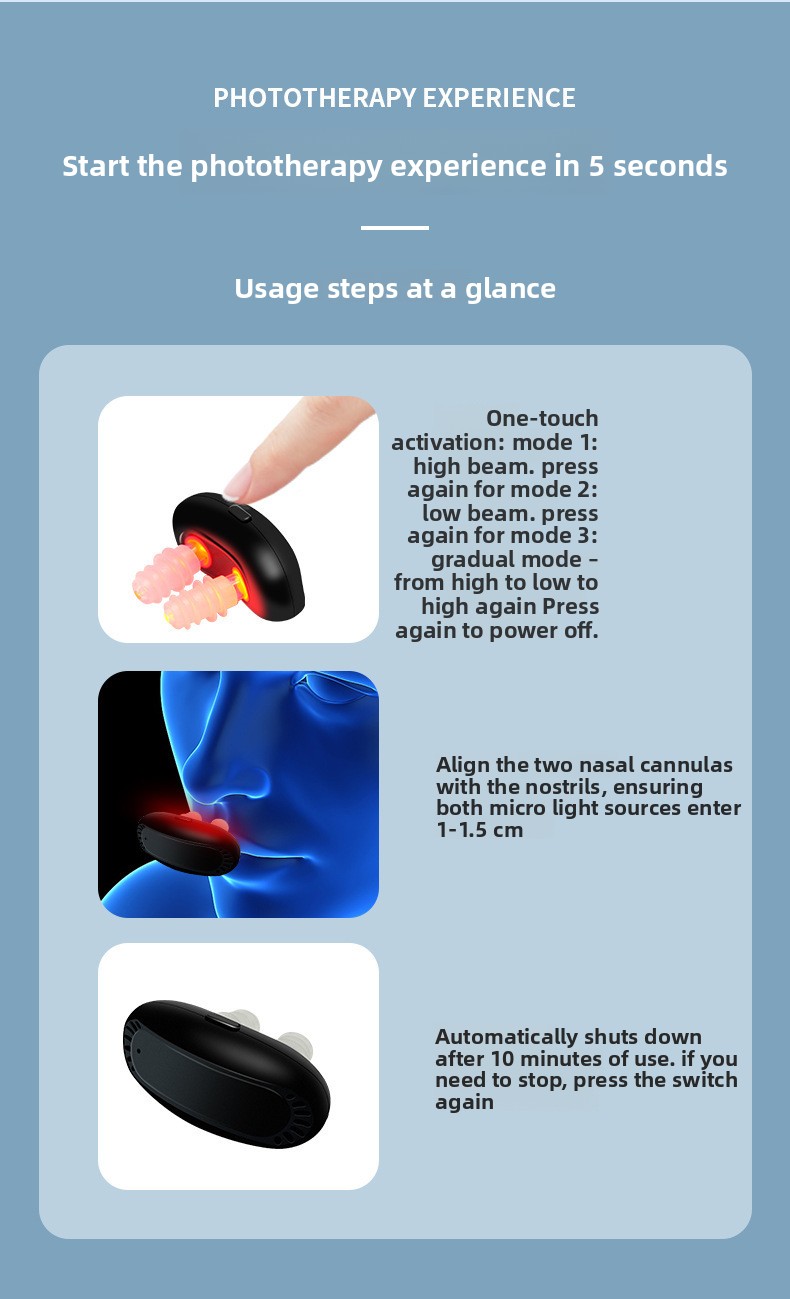 PHOTOTHERAPY EXPERIENCE

Start the phototherapy experience in 5 seconds

Usage steps at a glance

One-touch activation: mode 1: high beam. press again for mode 2: low beam. press again for mode 3: gradual mode - from high to low to high again Press again to power off.

Align the two nasal cannulas with the nostrils, ensuring both micro light sources enter 1-1.5 cm

Automatically shuts down after 10 minutes of use. if you need to stop, press the switch again