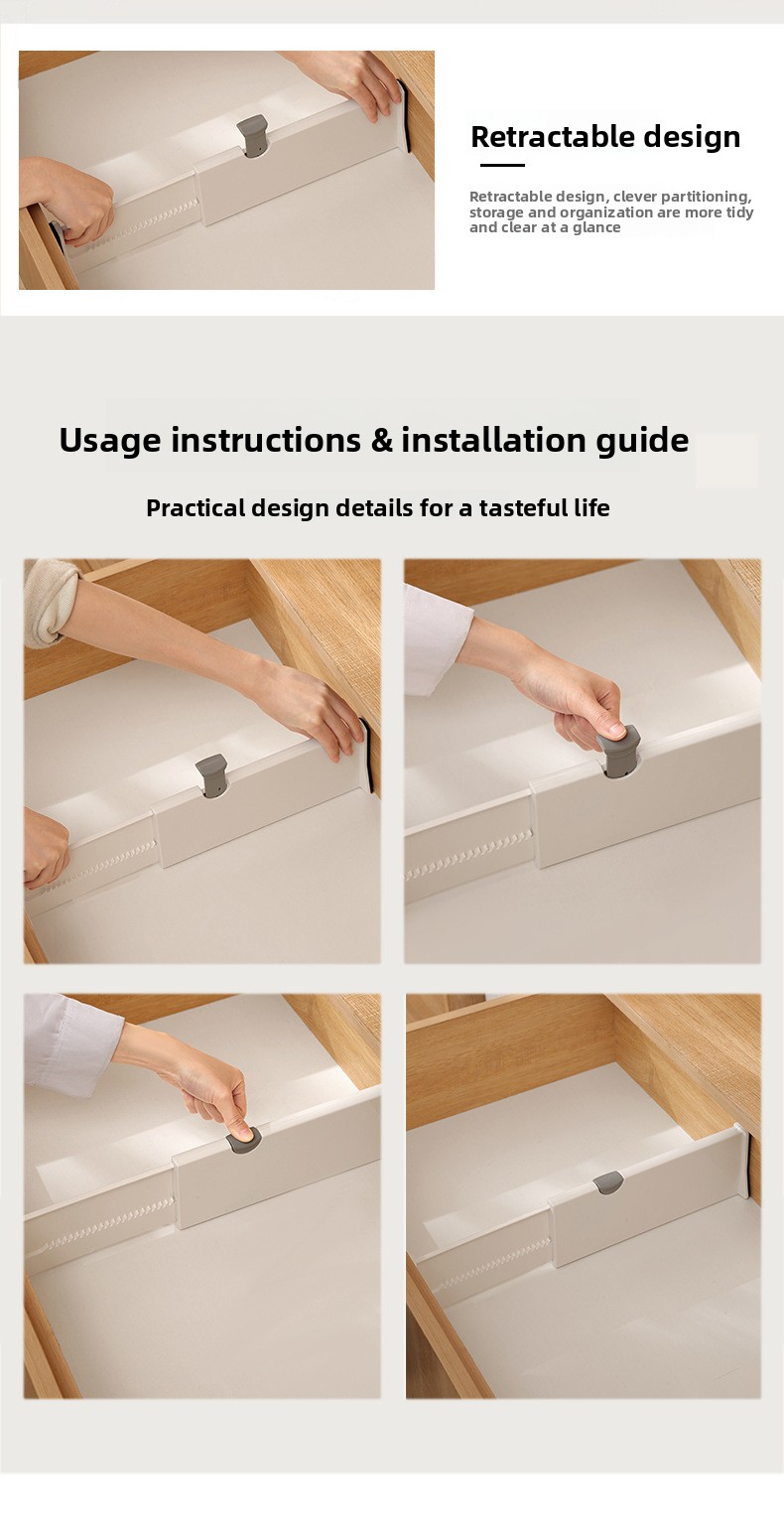 Retractable design

Retractable design, clever partitioning, storage and organization are more tidy and clear at a glance

Usage instructions & installation guide

Practical design details for a tasteful life