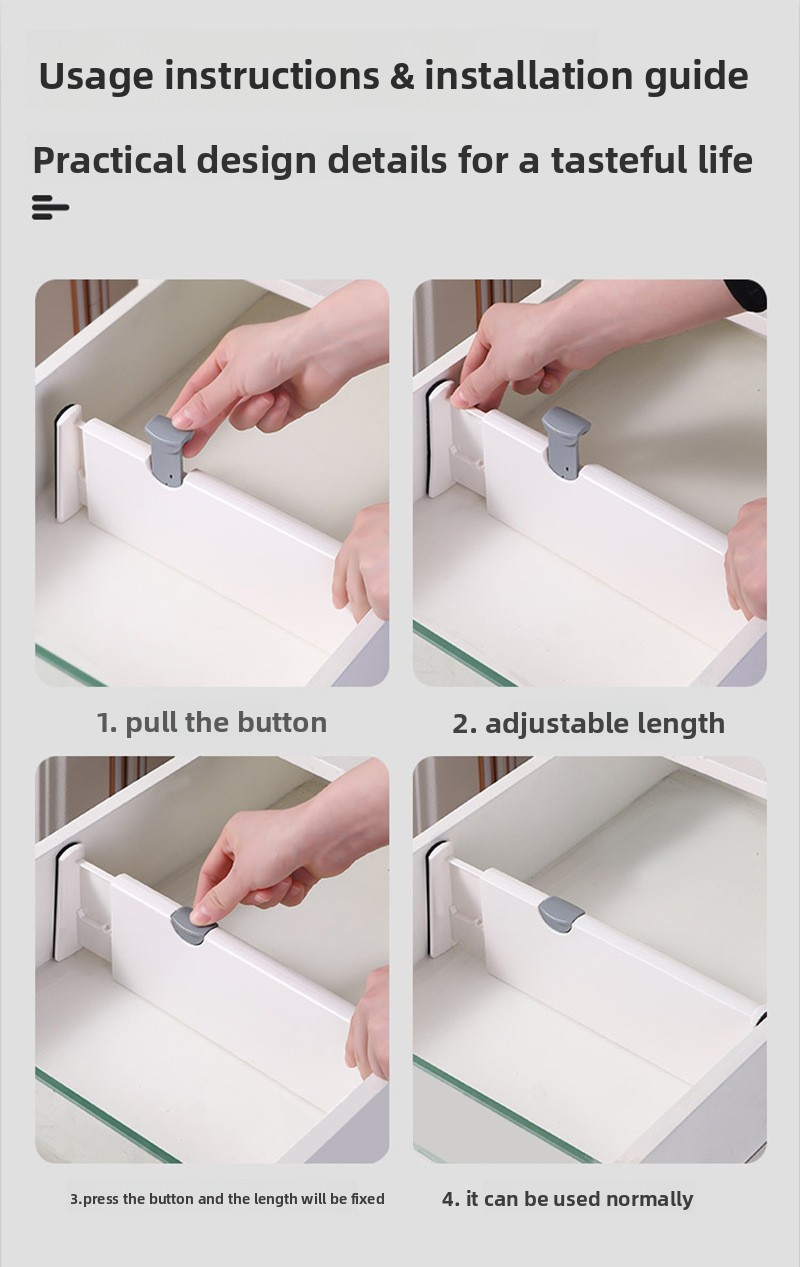 Usage instructions & installation guide

Practical design details for a tasteful life

1. pull the button

2. adjustable length

3.press the button and the length will be fixed

4. it can be used normally