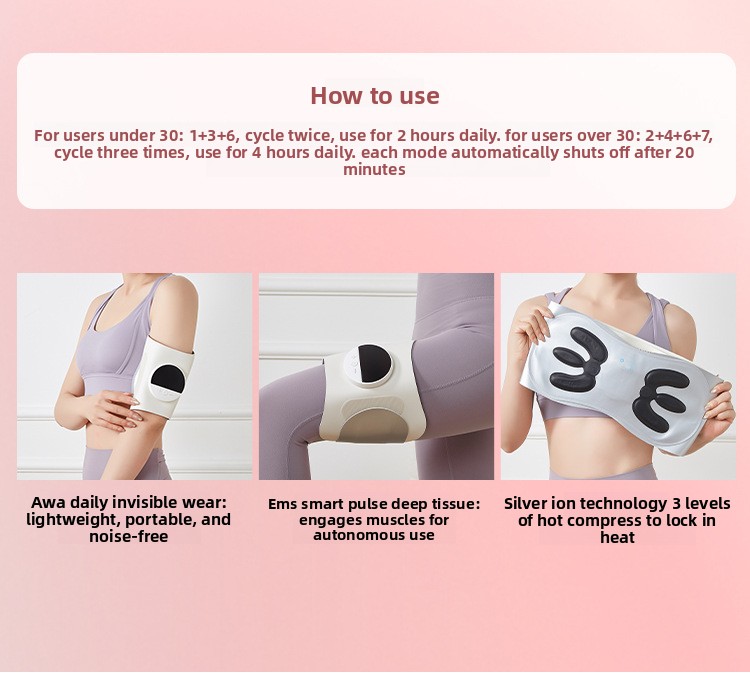 How to use

For users under 30: 1+3+6, cycle twice, use for 2 hours daily. for users over 30: 2+4+6+7, cycle three times, use for 4 hours daily. each mode automatically shuts off after 20 minutes

Awa daily invisible wear: lightweight, portable, and noise-free

Ems smart pulse deep tissue: engages muscles for autonomous use

Silver ion technology 3 levels of hot compress to lock in heat