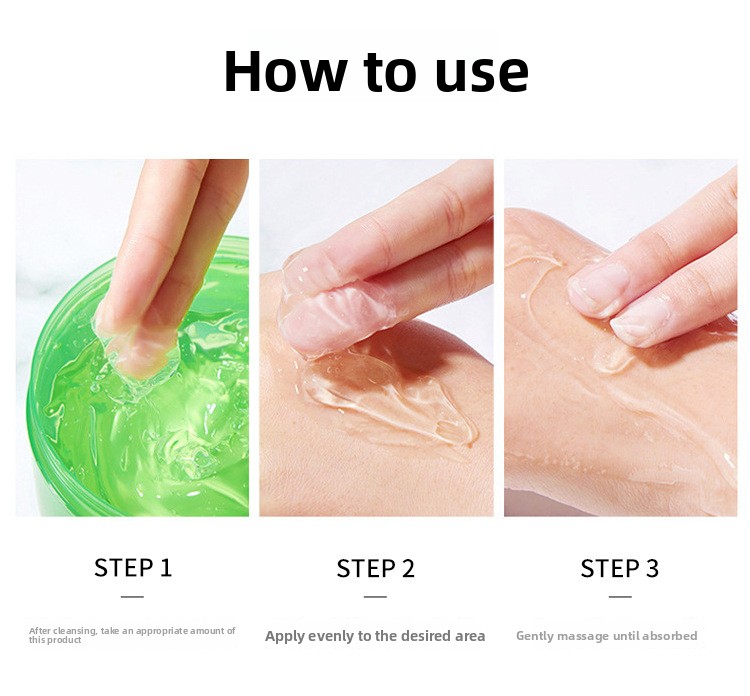 How to use

STEP 1

After cleansing, take an appropriate amount of this product

STEP 2

Apply evenly to the desired area

STEP 3

Gently massage until absorbed