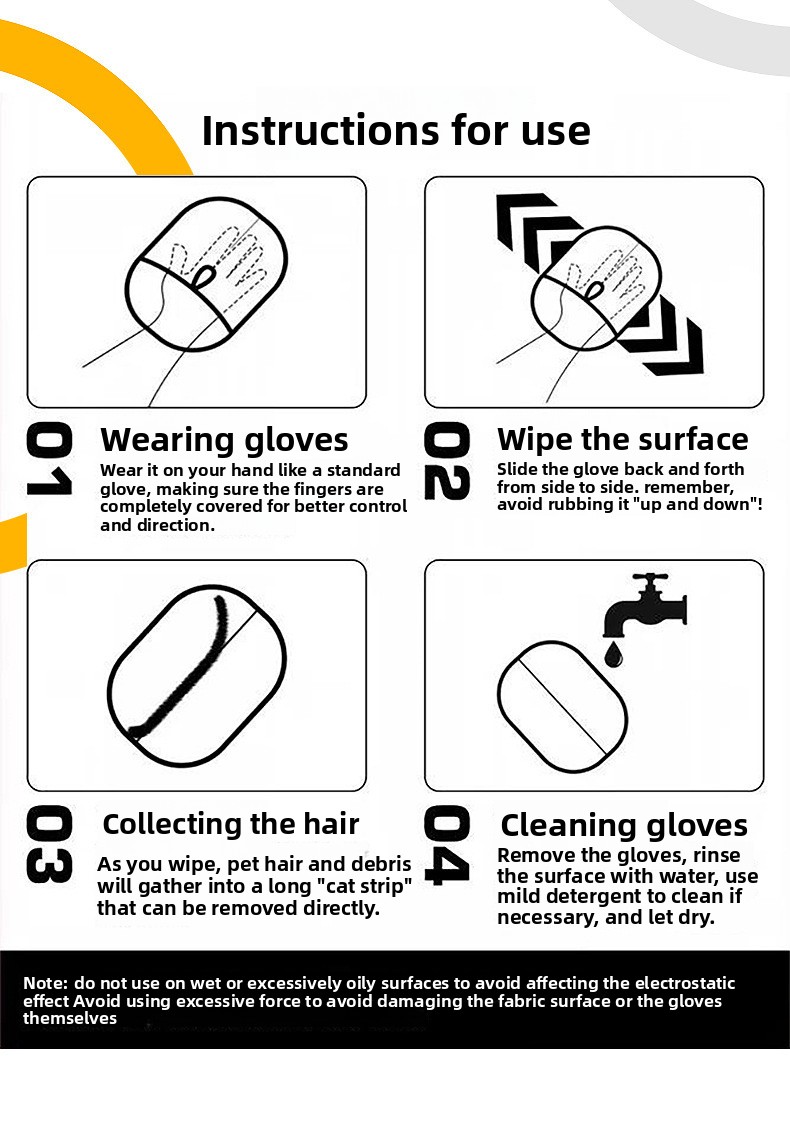 Instructions for use

01 Wearing gloves
Wear it on your hand like a standard glove, making sure the fingers are completely covered for better control and direction.

02 Wipe the surface
Slide the glove back and forth from side to side. remember, avoid rubbing it "up and down"!

03 Collecting the hair
As you wipe, pet hair and debris will gather into a long "cat strip" that can be removed directly.

04 Cleaning gloves
Remove the gloves, rinse the surface with water, use mild detergent to clean if necessary, and let dry.

Note: do not use on wet or excessively oily surfaces to avoid affecting the electrostatic effect Avoid using excessive force to avoid damaging the fabric surface or the gloves themselves