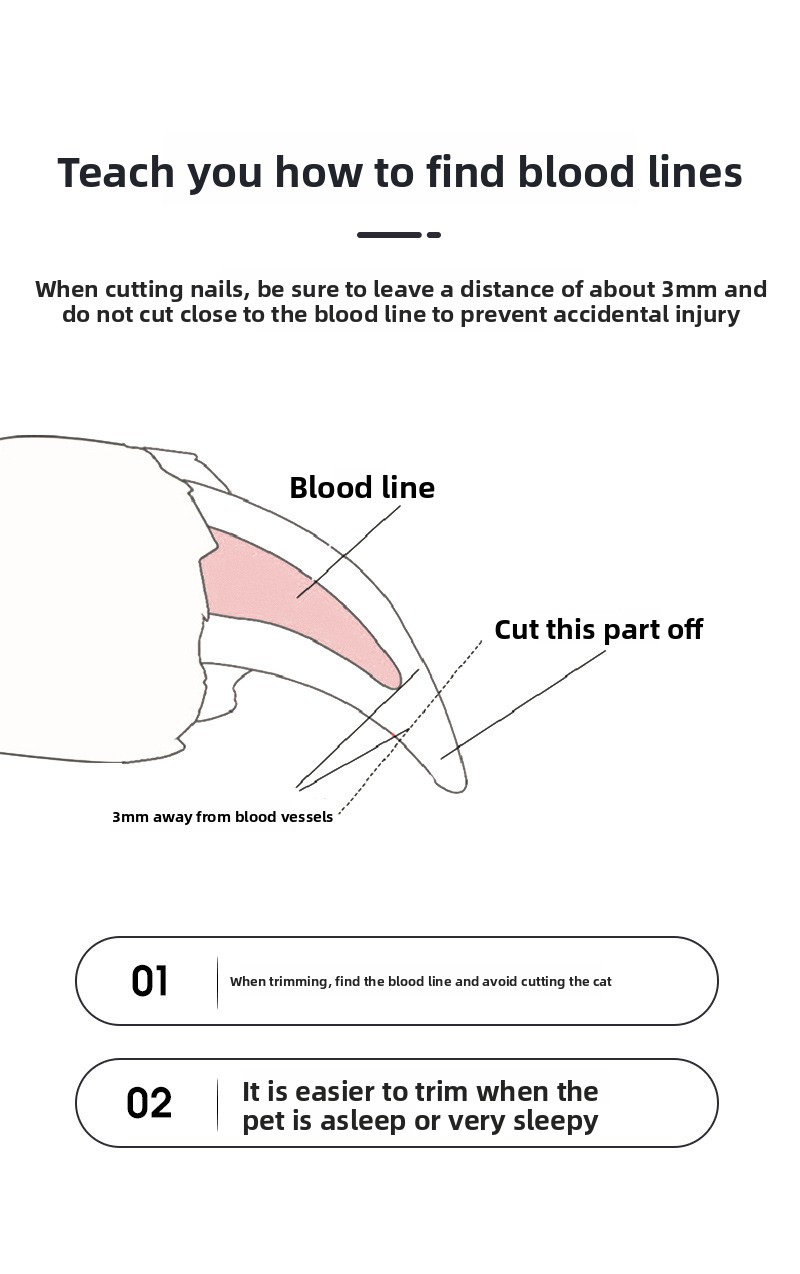 Teach you how to find blood lines

When cutting nails, be sure to leave a distance of about 3mm and do not cut close to the blood line to prevent accidental injury

Blood line

Cut this part off

3mm away from blood vessels

01 When trimming, find the blood line and avoid cutting the cat

02 It is easier to trim when the pet is asleep or very sleepy