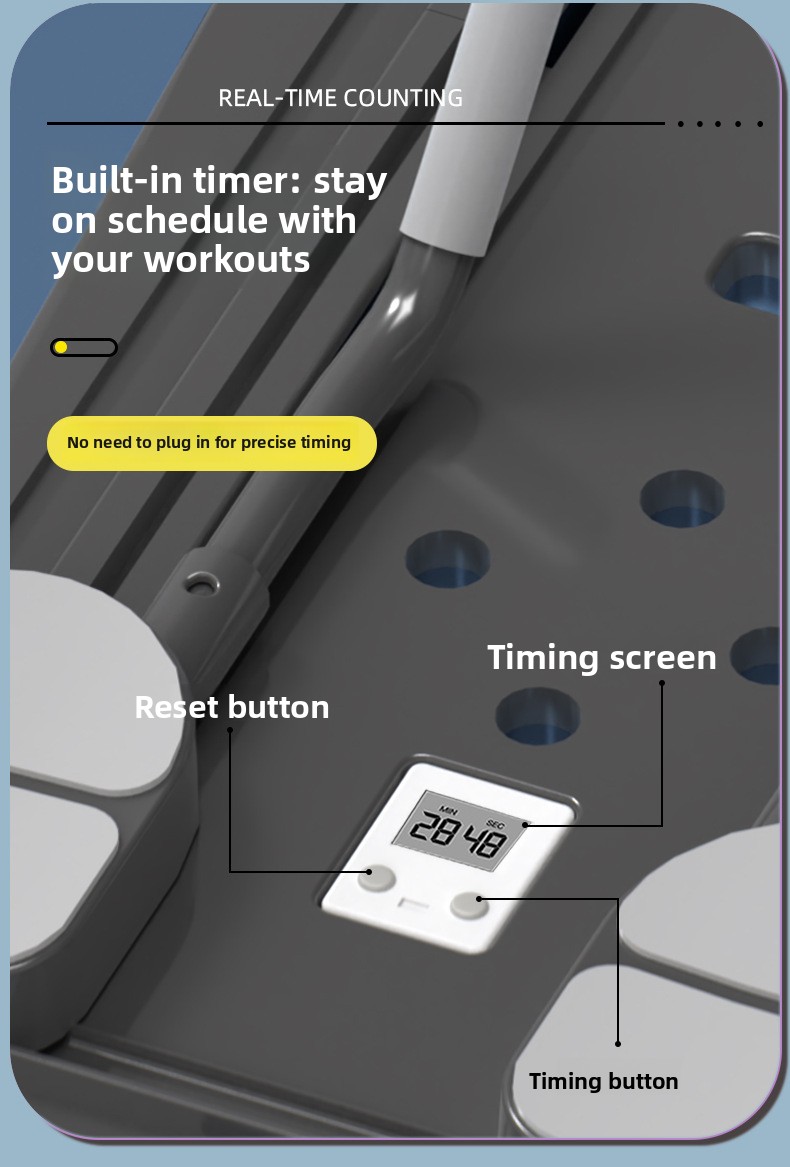 REAL-TIME COUNTING

Built-in timer: stay on schedule with your workouts

No need to plug in for precise timing

Timing screen

Reset button

MIN SEC
28 48

Timing button