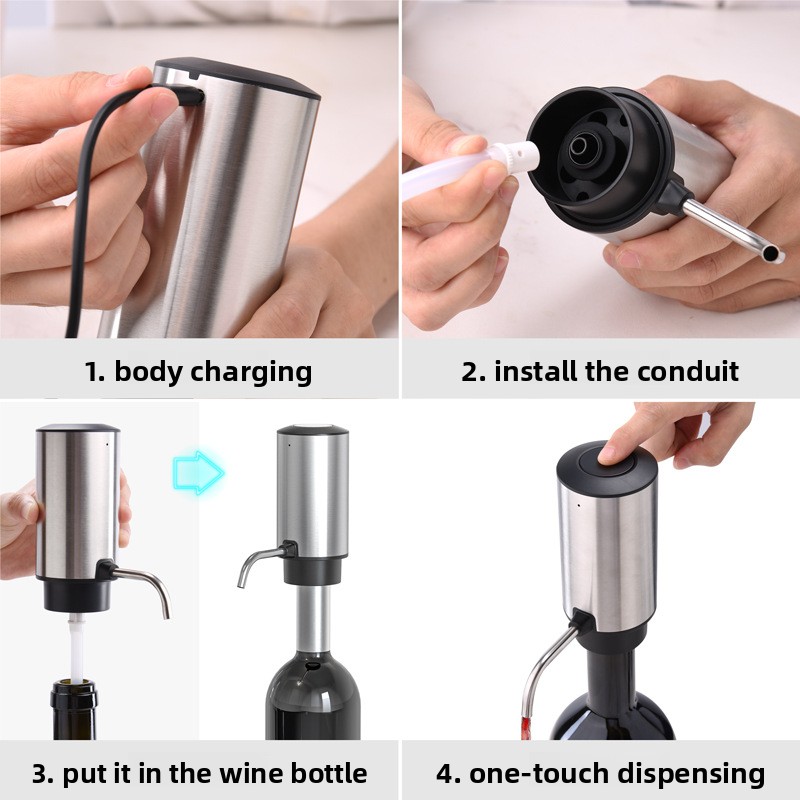 1. body charging

2. install the conduit

3. put it in the wine bottle

4. one-touch dispensing