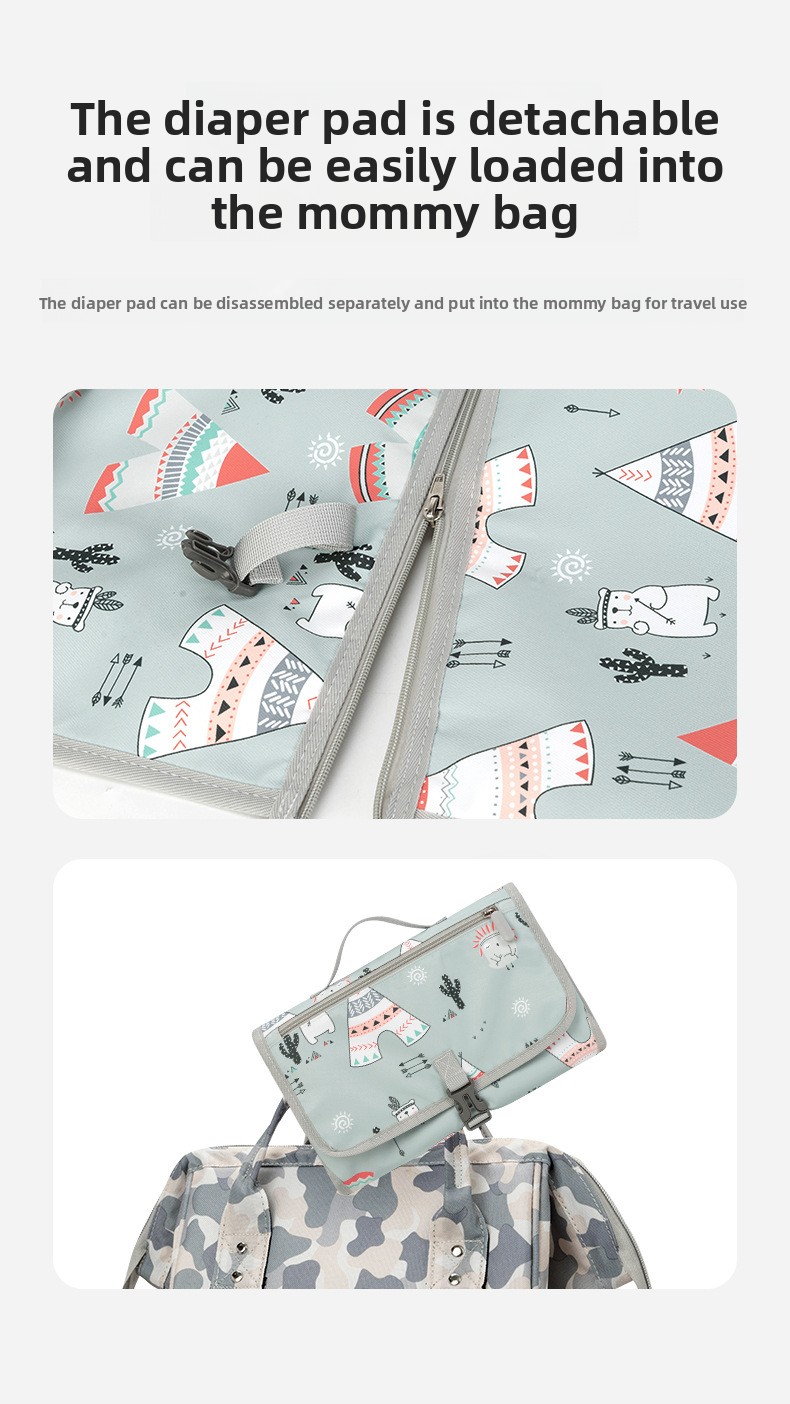 The diaper pad is detachable and can be easily loaded into the mommy bag

The diaper pad can be disassembled separately and put into the mommy bag for travel use