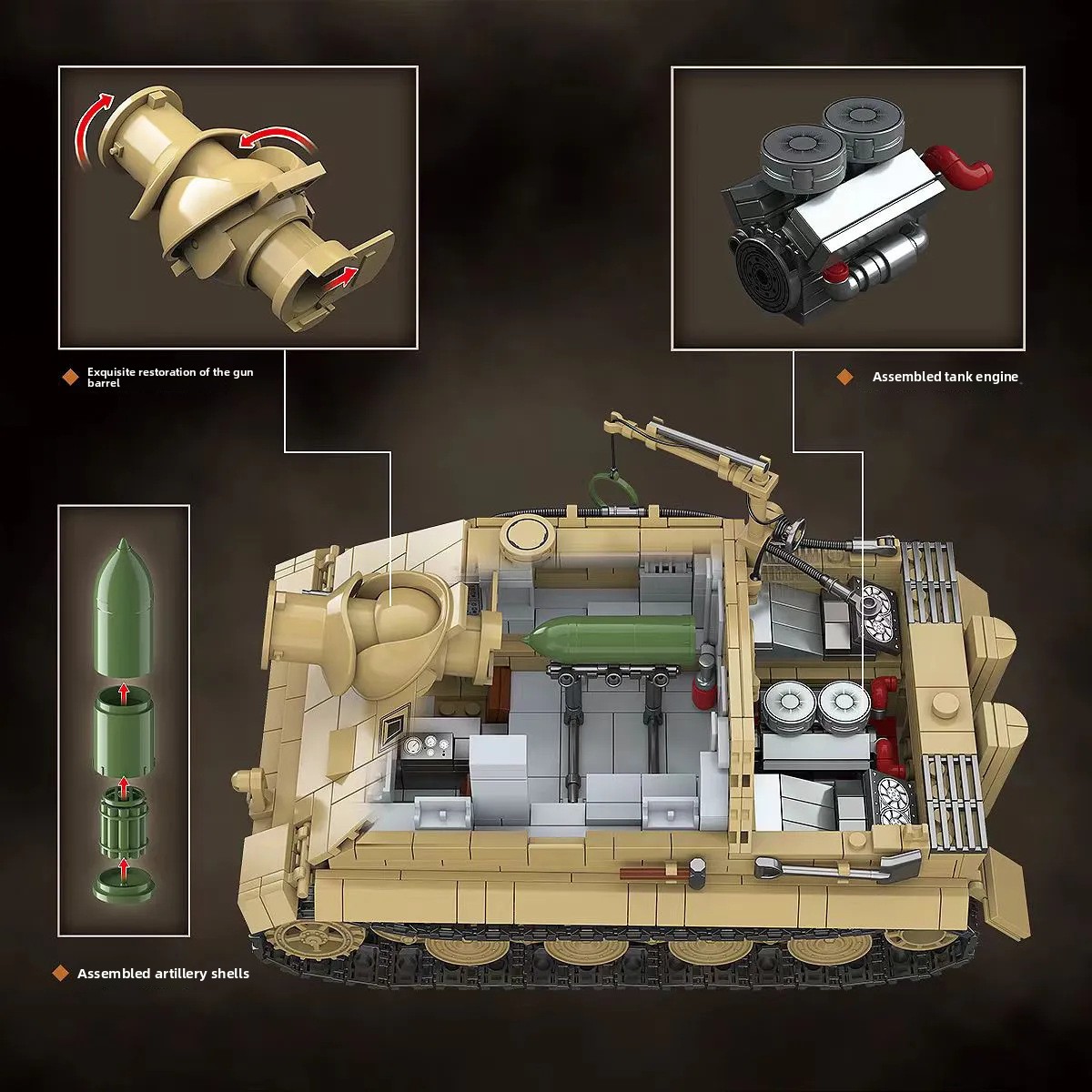 Exquisite restoration of the gun barrel

Assembled tank engine

Assembled artillery shells