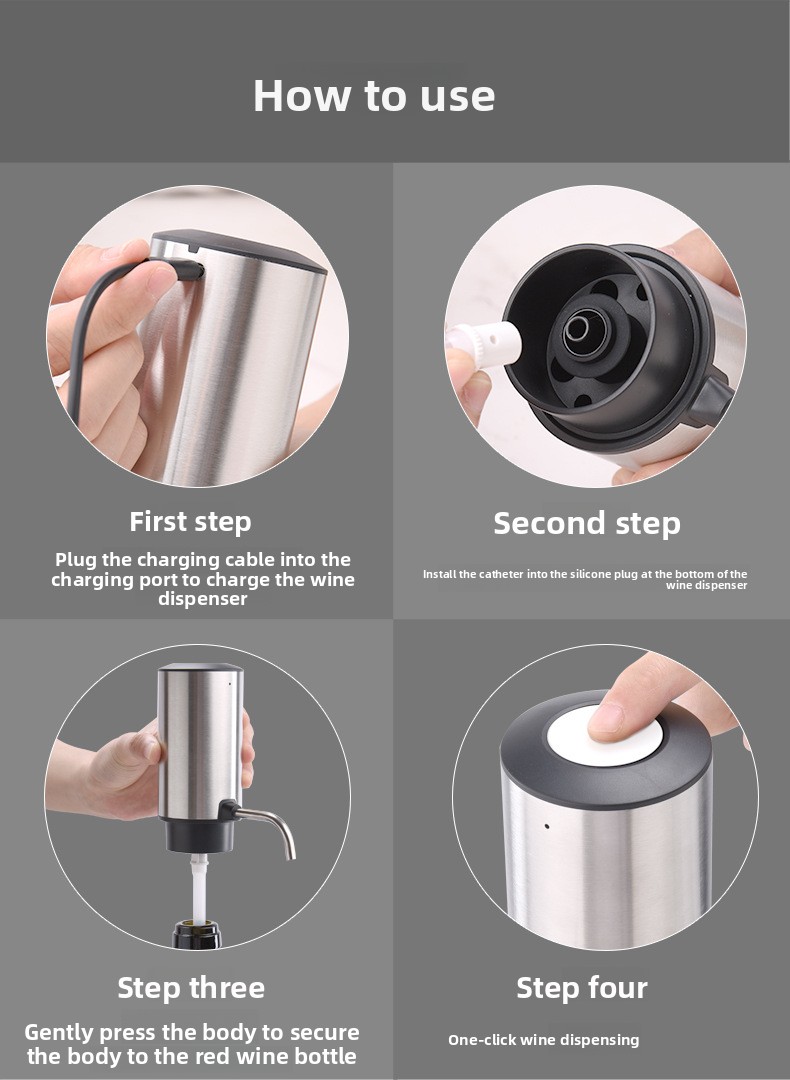 How to use

First step

Plug the charging cable into the charging port to charge the wine dispenser

Second step

Install the catheter into the silicone plug at the bottom of the wine dispenser

Step three

Gently press the body to secure the body to the red wine bottle

Step four

One-click wine dispensing