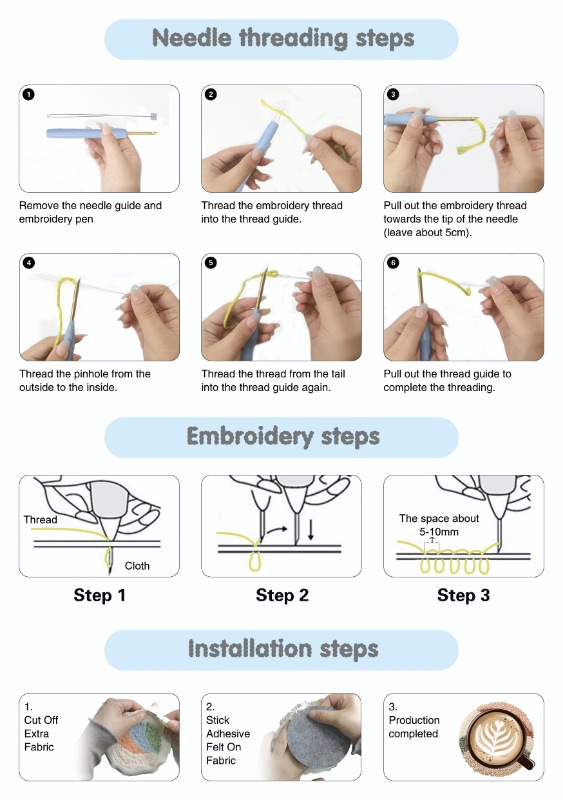 Needle threading steps

1

Remove the needle guide and embroidery pen

2

Thread the embroidery thread into the thread guide.

3

Pull out the embroidery thread towards the tip of the needle (leave about 5cm).

4

Thread the pinhole from the outside to the inside.

5

Thread the thread from the tail into the thread guide again.

6

Pull out the thread guide to complete the threading.

Embroidery steps

Thread

Cloth

Step 1

Step 2

The space about 5-10mm

Step 3

Installation steps

1.
Cut Off Extra Fabric

2.
Stick Adhesive Felt On Fabric

3.
Production completed