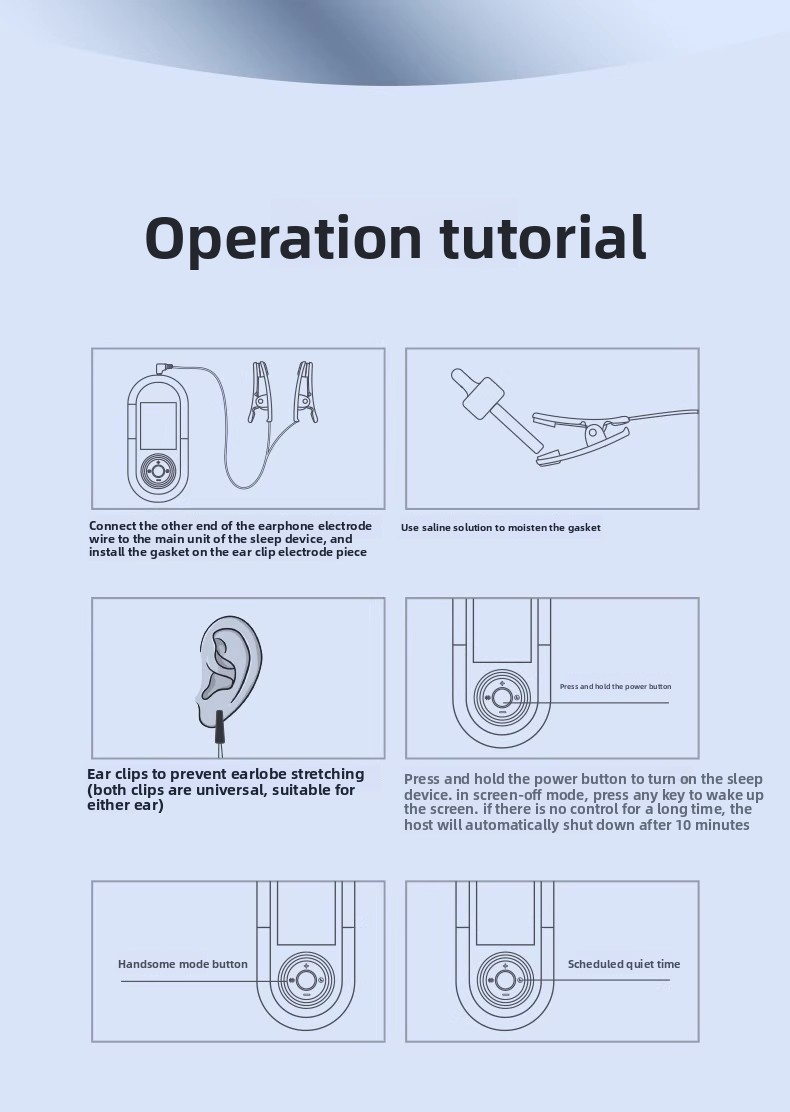 Operation tutorial

Connect the other end of the earphone electrode wire to the main unit of the sleep device, and install the gasket on the ear clip electrode piece

Use saline solution to moisten the gasket

Ear clips to prevent earlobe stretching (both clips are universal, suitable for either ear)

Press and hold the power button

Press and hold the power button to turn on the sleep device. in screen-off mode, press any key to wake up the screen. if there is no control for a long time, the host will automatically shut down after 10 minutes

Handsome mode button

Scheduled quiet time