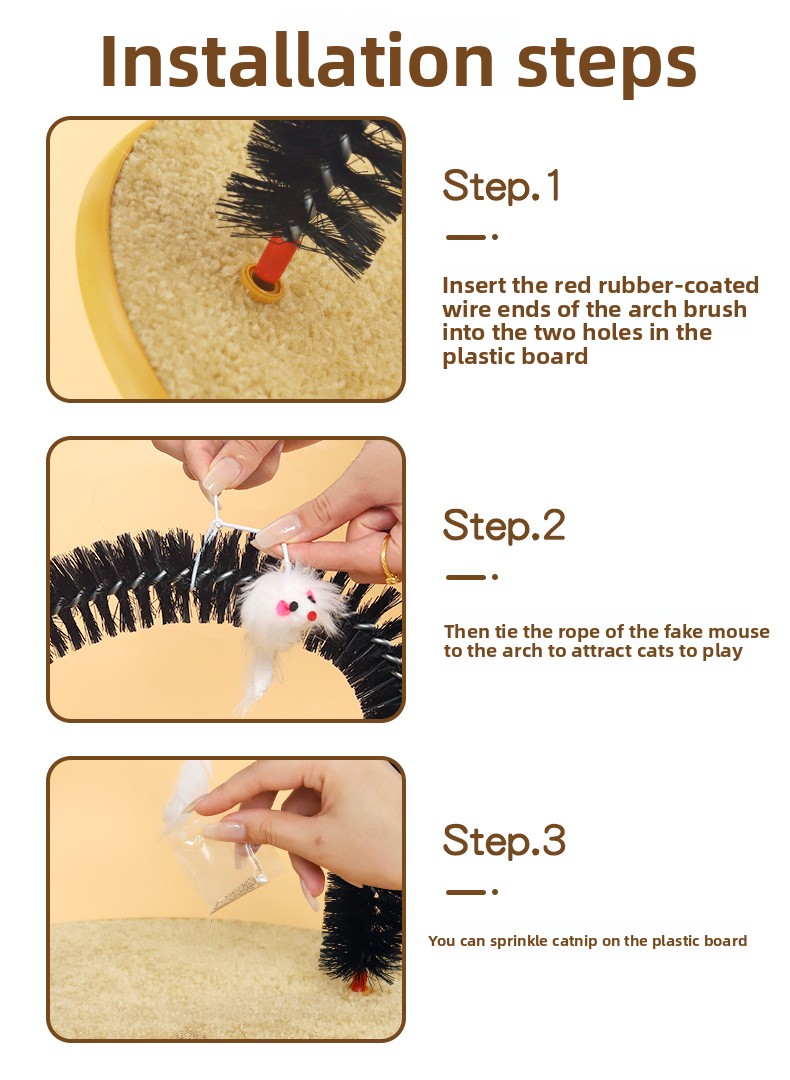 Installation steps

Step.1

Insert the red rubber-coated wire ends of the arch brush into the two holes in the plastic board

Step.2

Then tie the rope of the fake mouse to the arch to attract cats to play

Step.3

You can sprinkle catnip on the plastic board